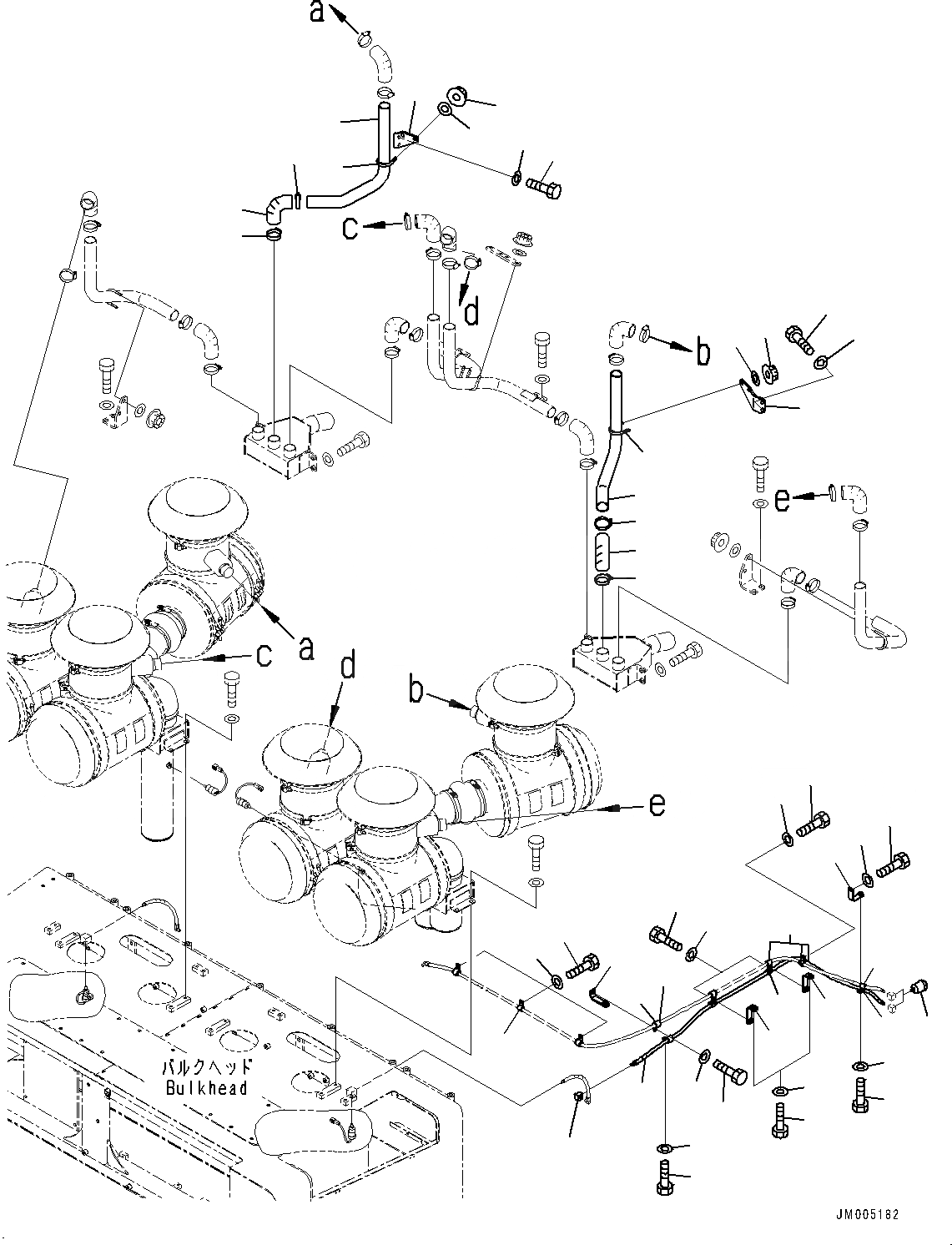 a
c
d
b
e
a
c
d
b
e
バルクヘッド
Bulkhead
JM005182