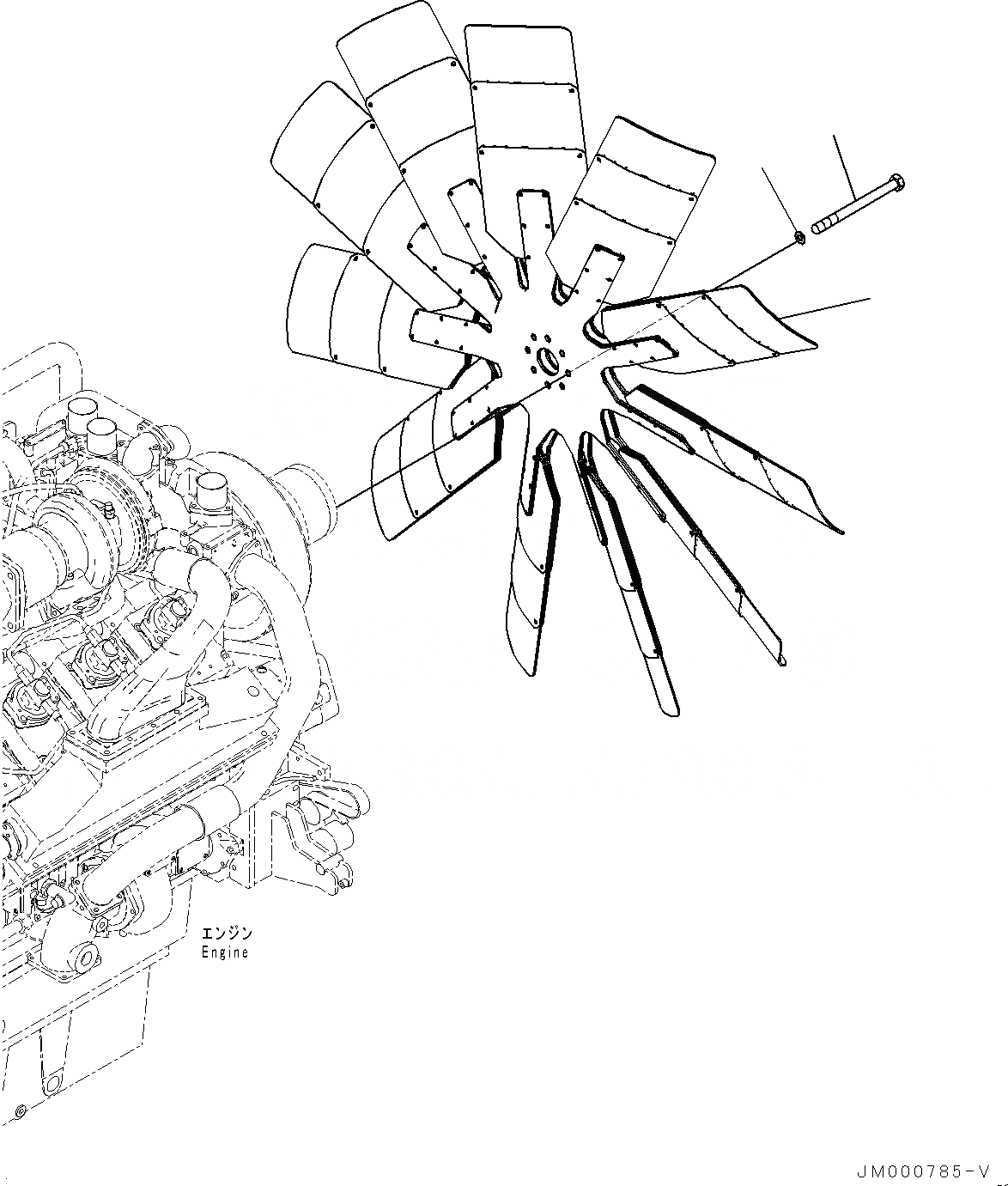 エンジン
Engine

JM000785-V