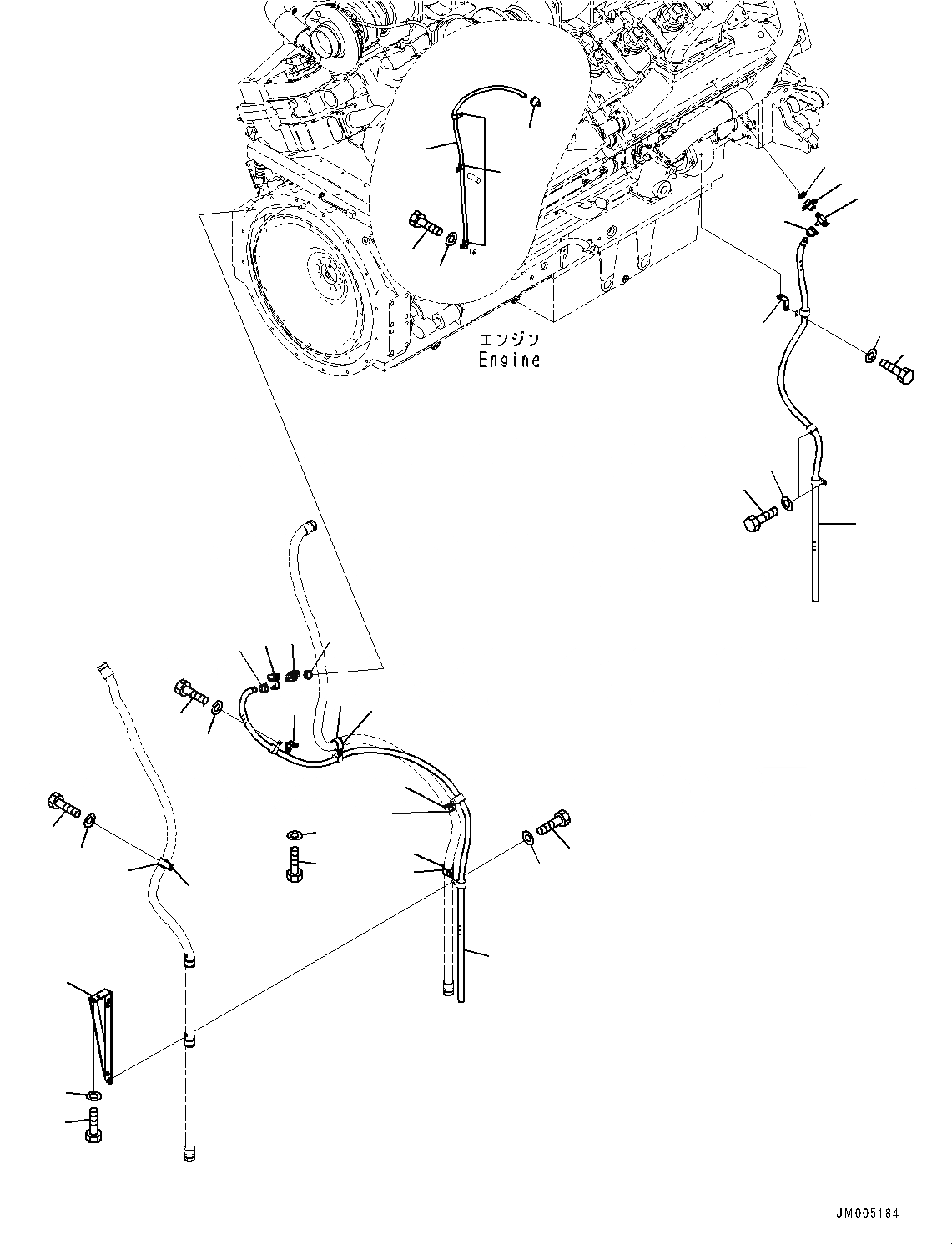 エンジン
Engine

JM005184