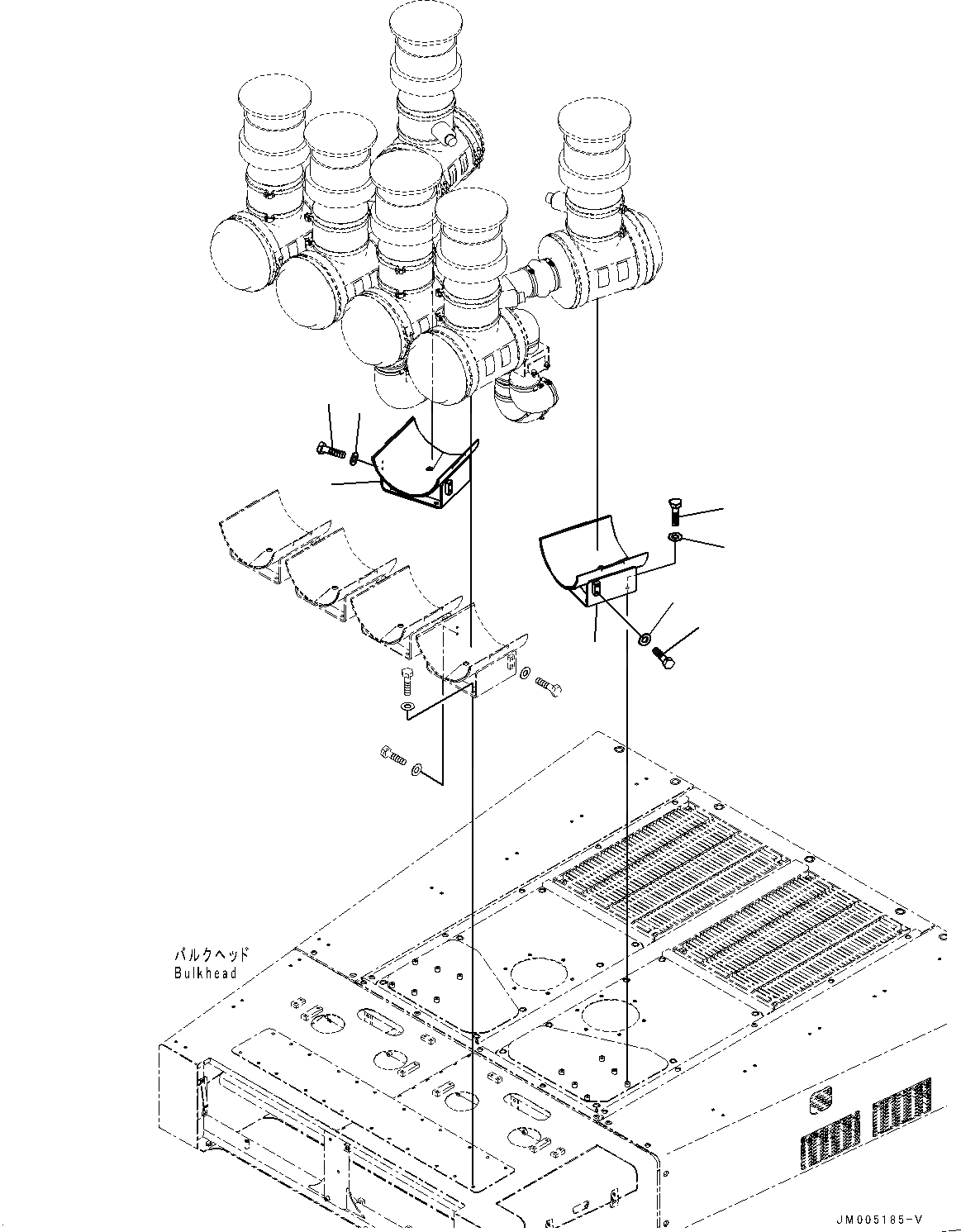 バルクヘッド
Bulkhead

JM005185-V