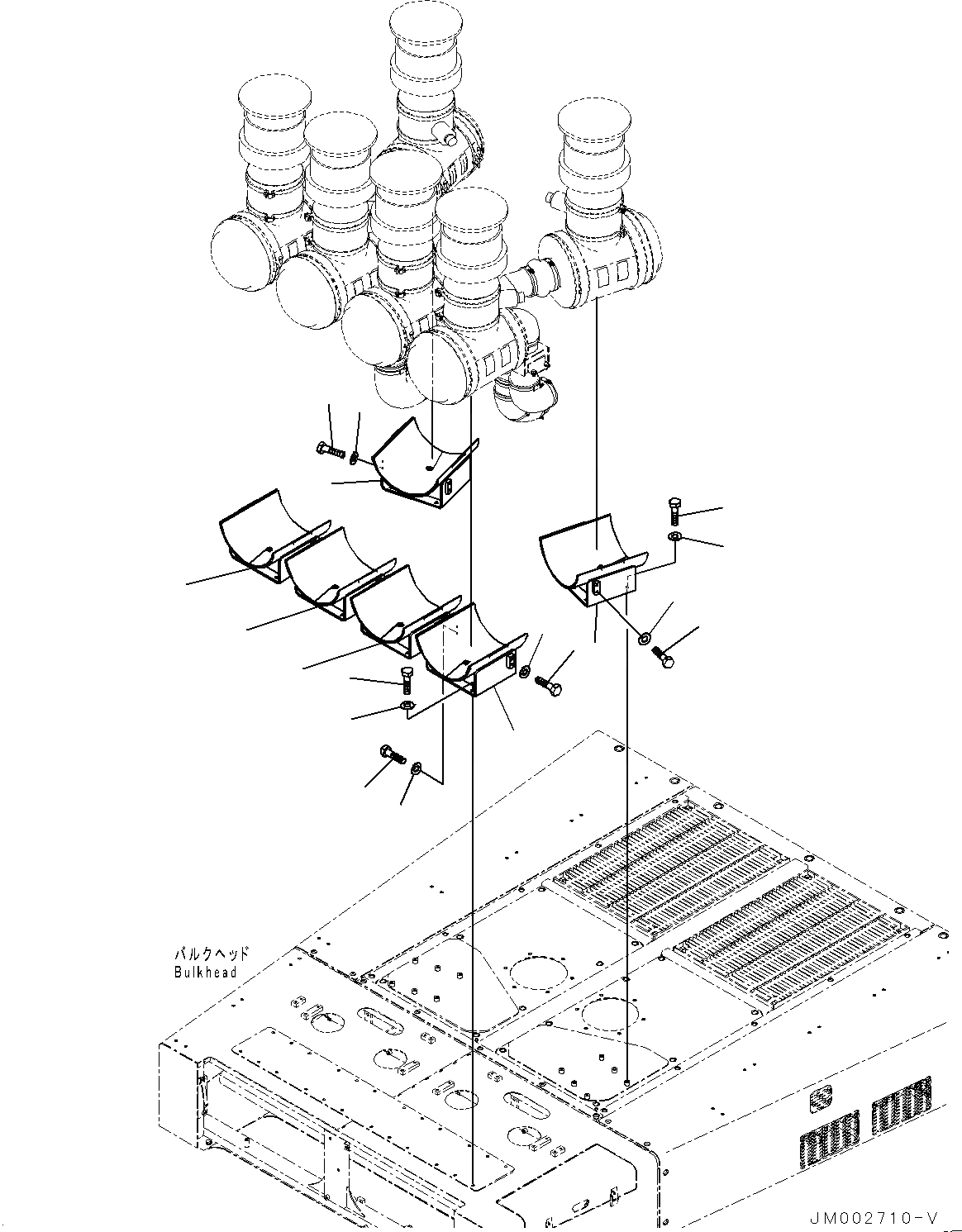 バルクヘッド
Bulkhead

JM002710-V