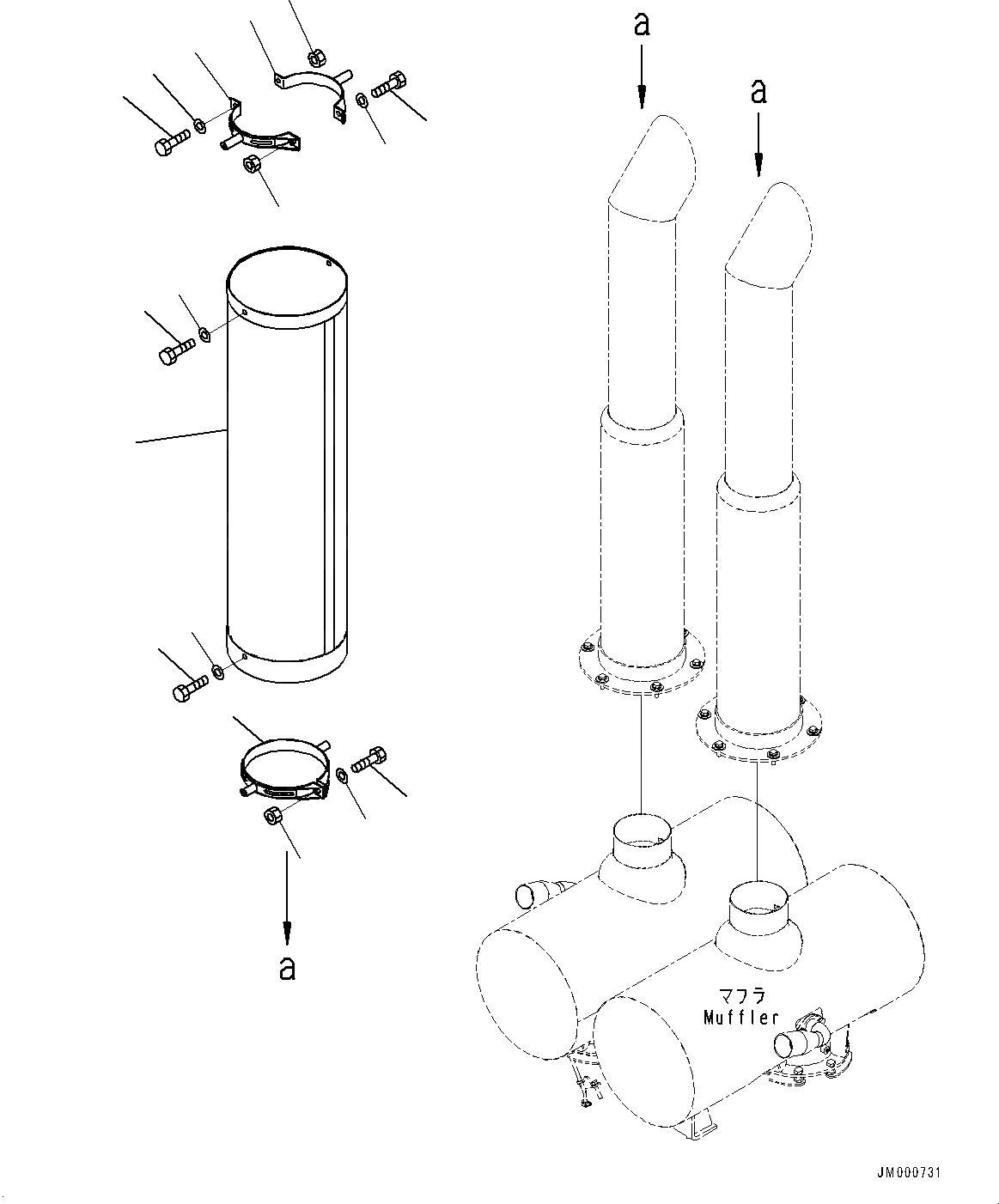 a

a

a

マフラ
Muffler

JM000731