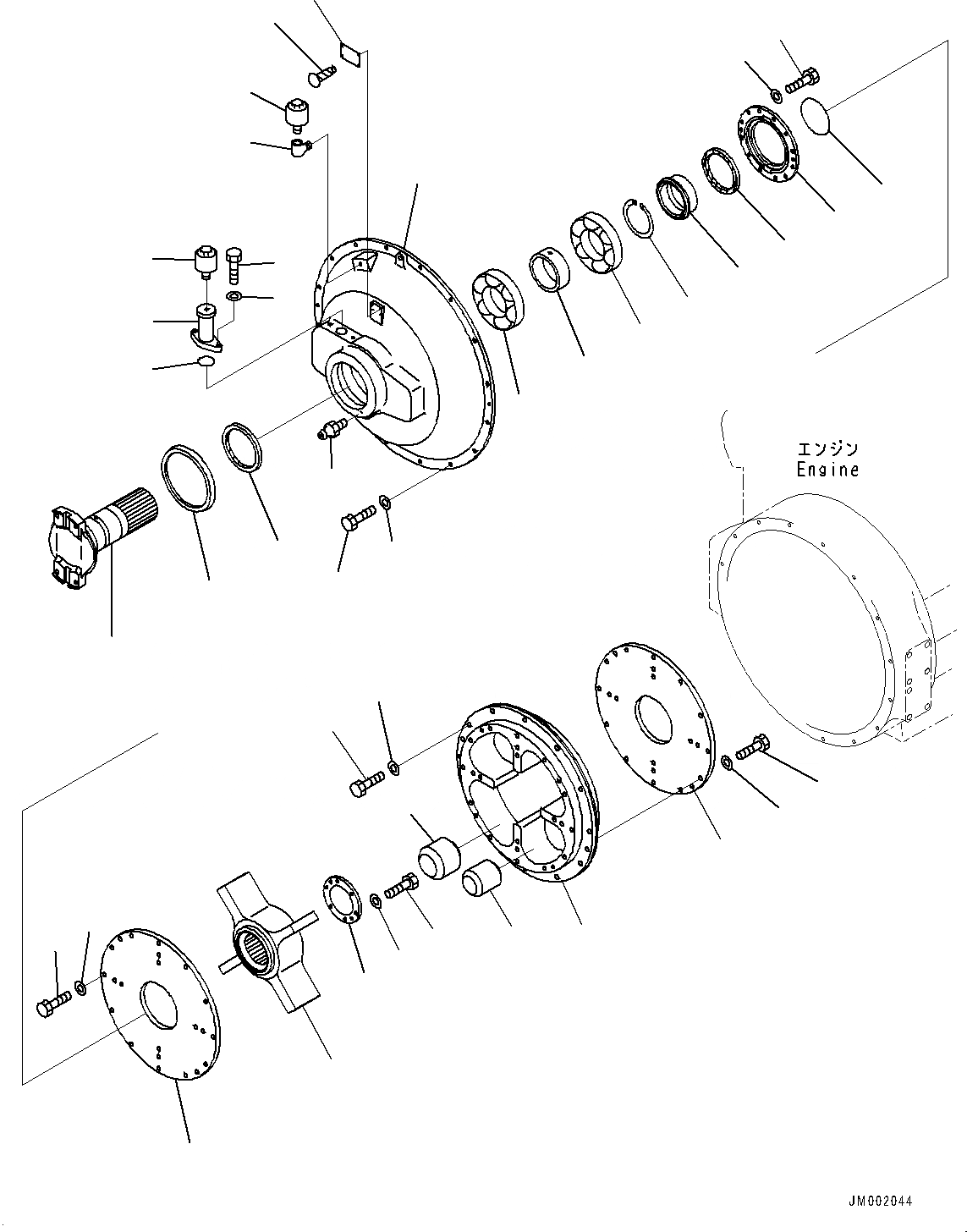 エンジン
Engine

JM002044