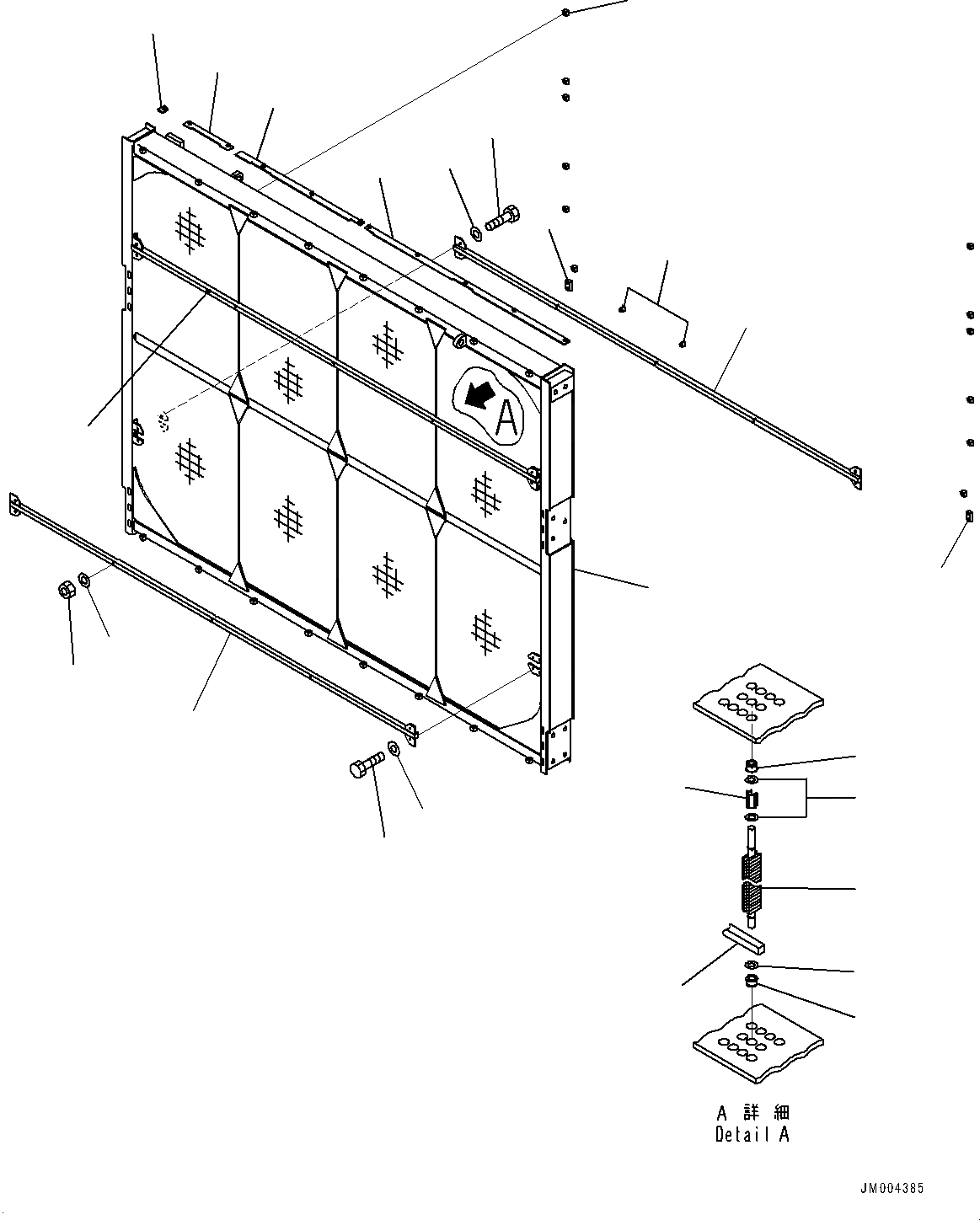 A

A 詳 細
Detail A

JM004385