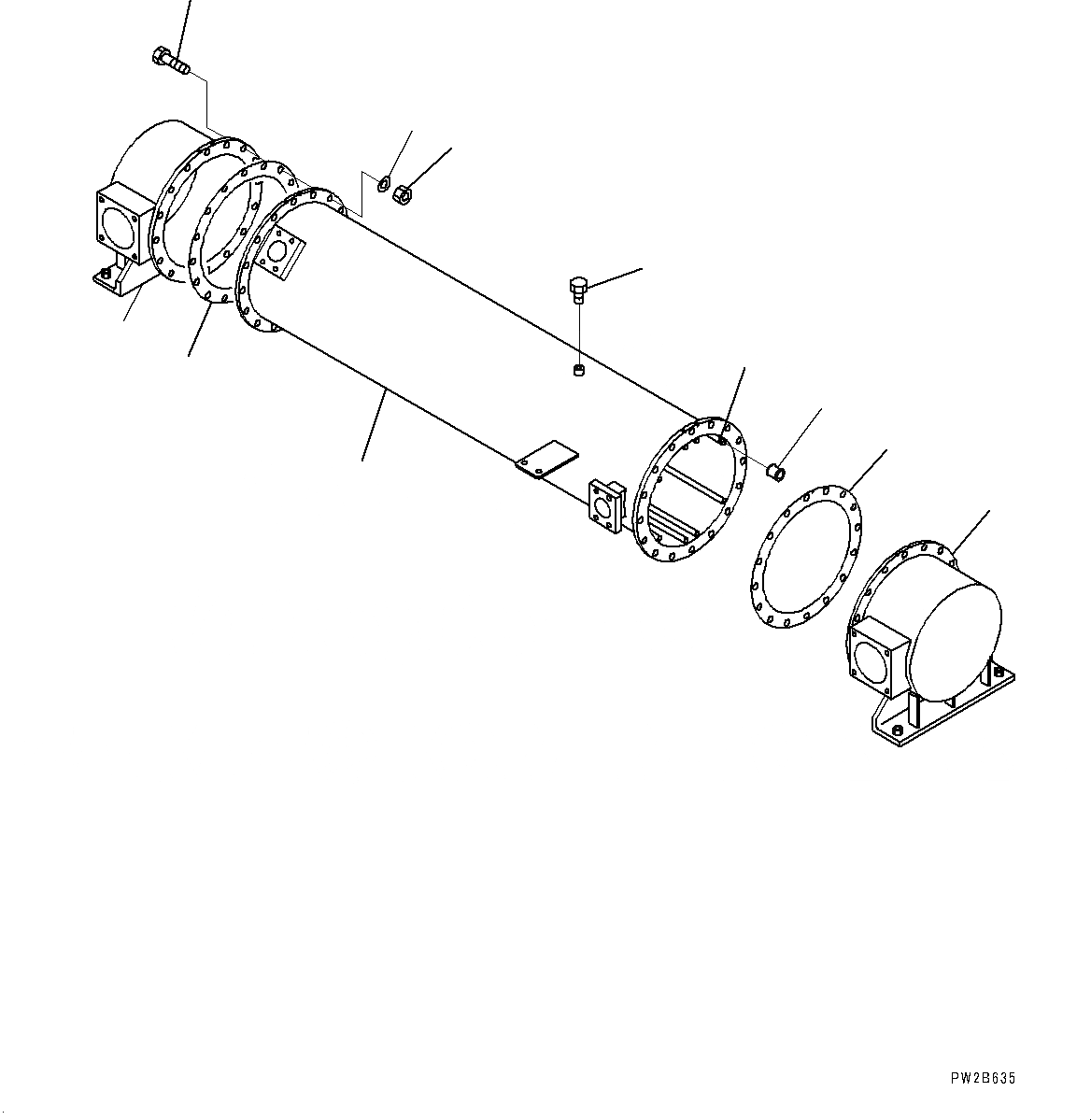 PW2B635