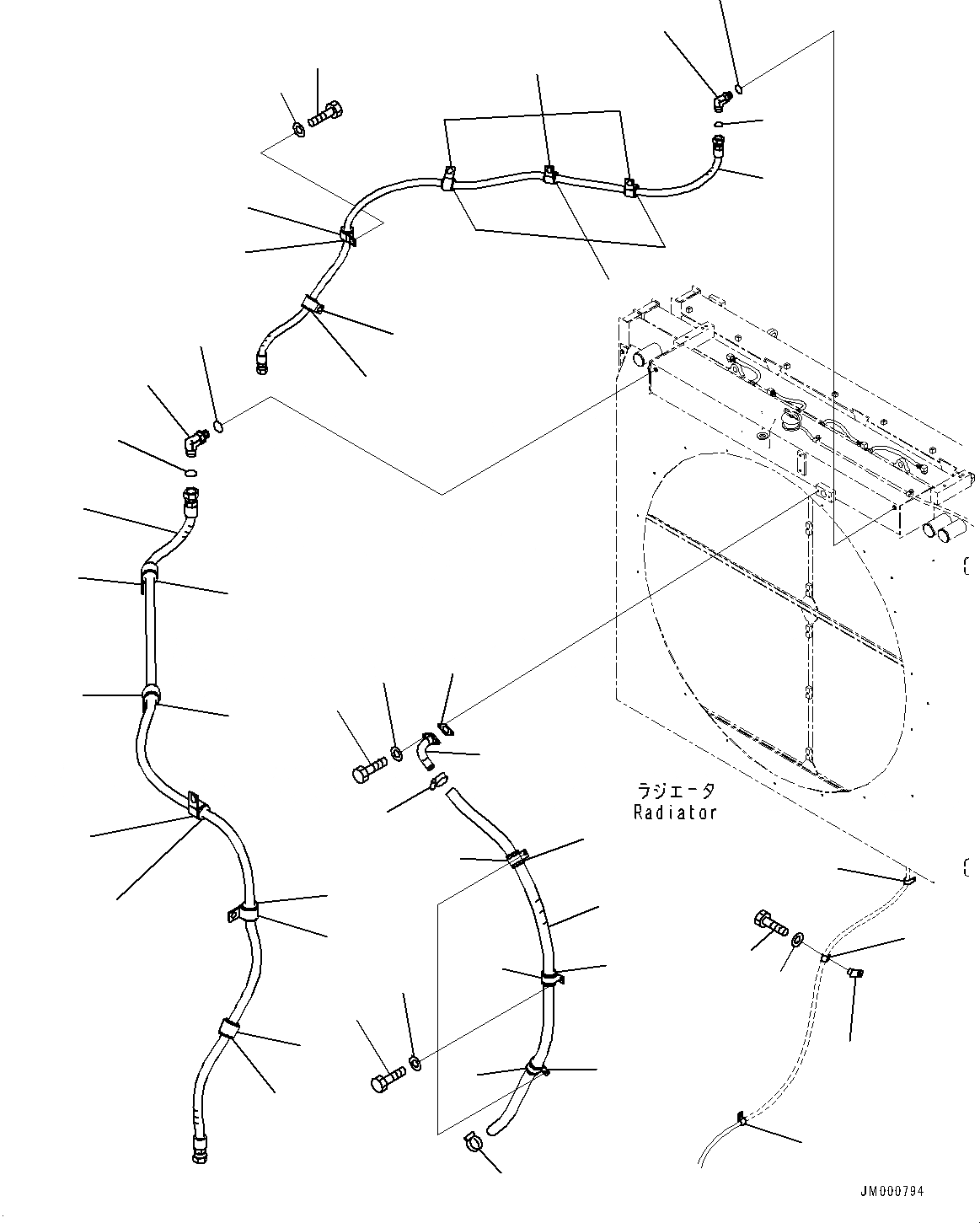 ラジエータ
Radiator

JM000794