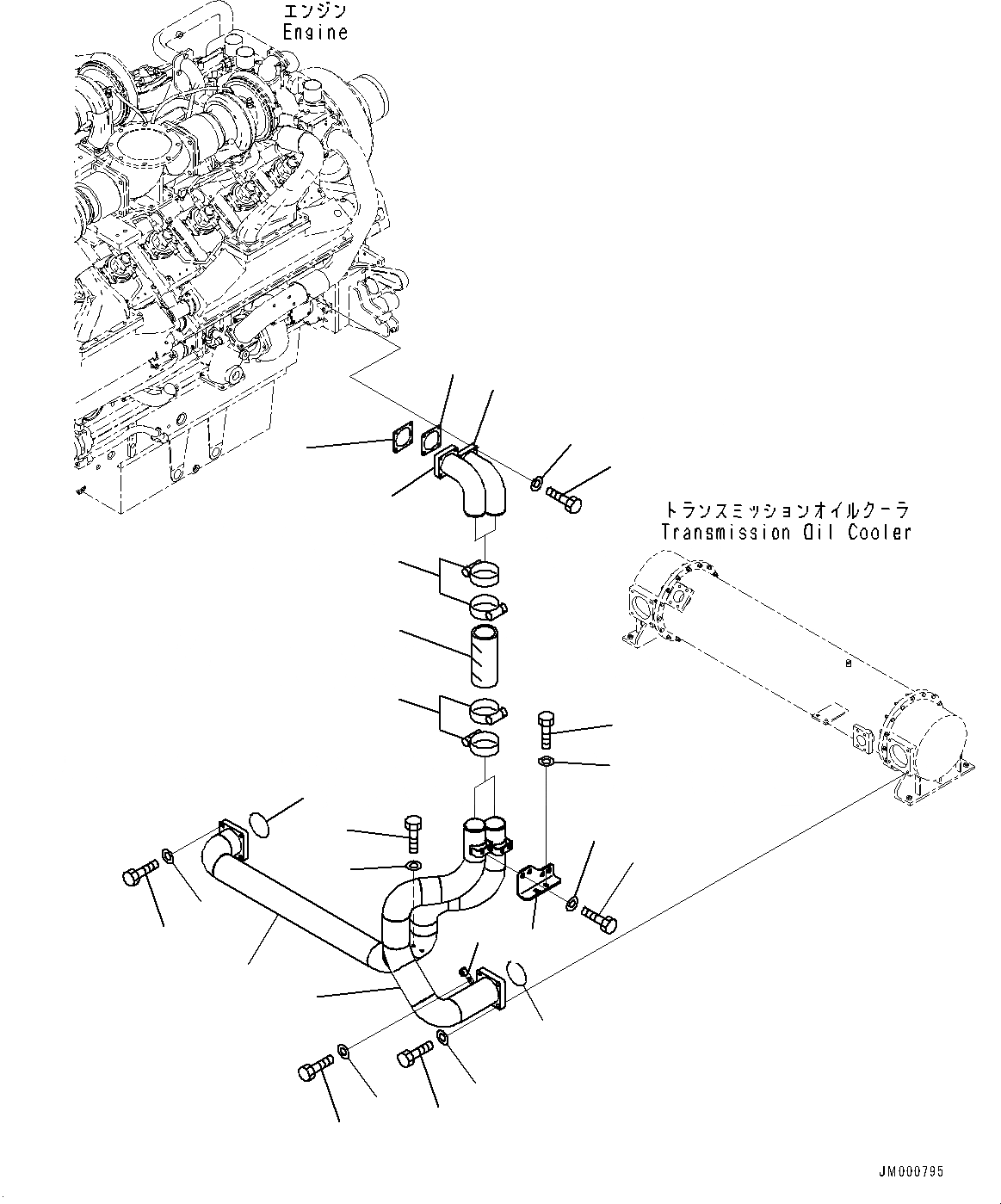 エンジン
Engine

トランスミッションオイルクーラ
Transmission Oil Cooler

JM000795