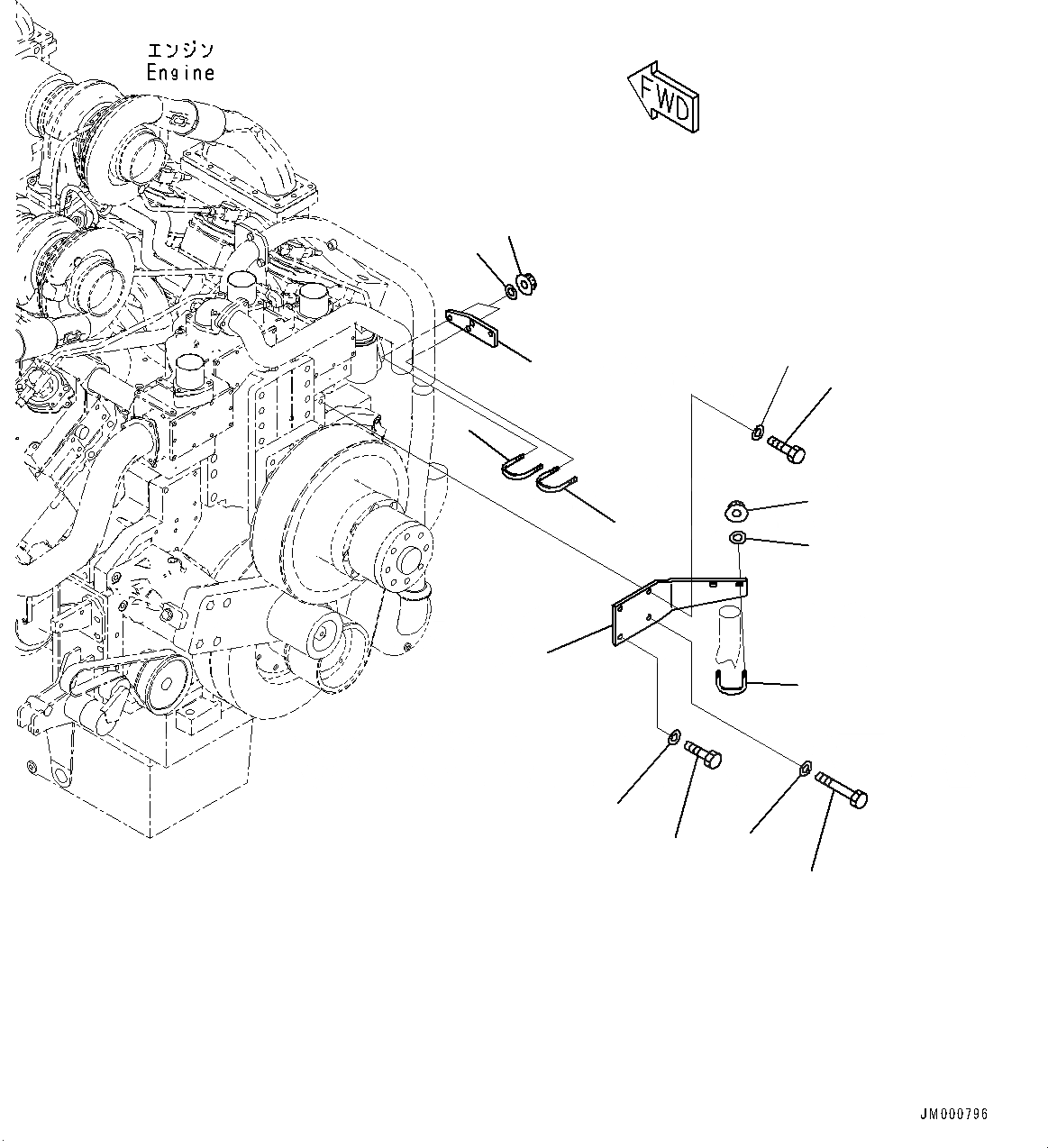 エンジン
Engine

FWD

JM000796