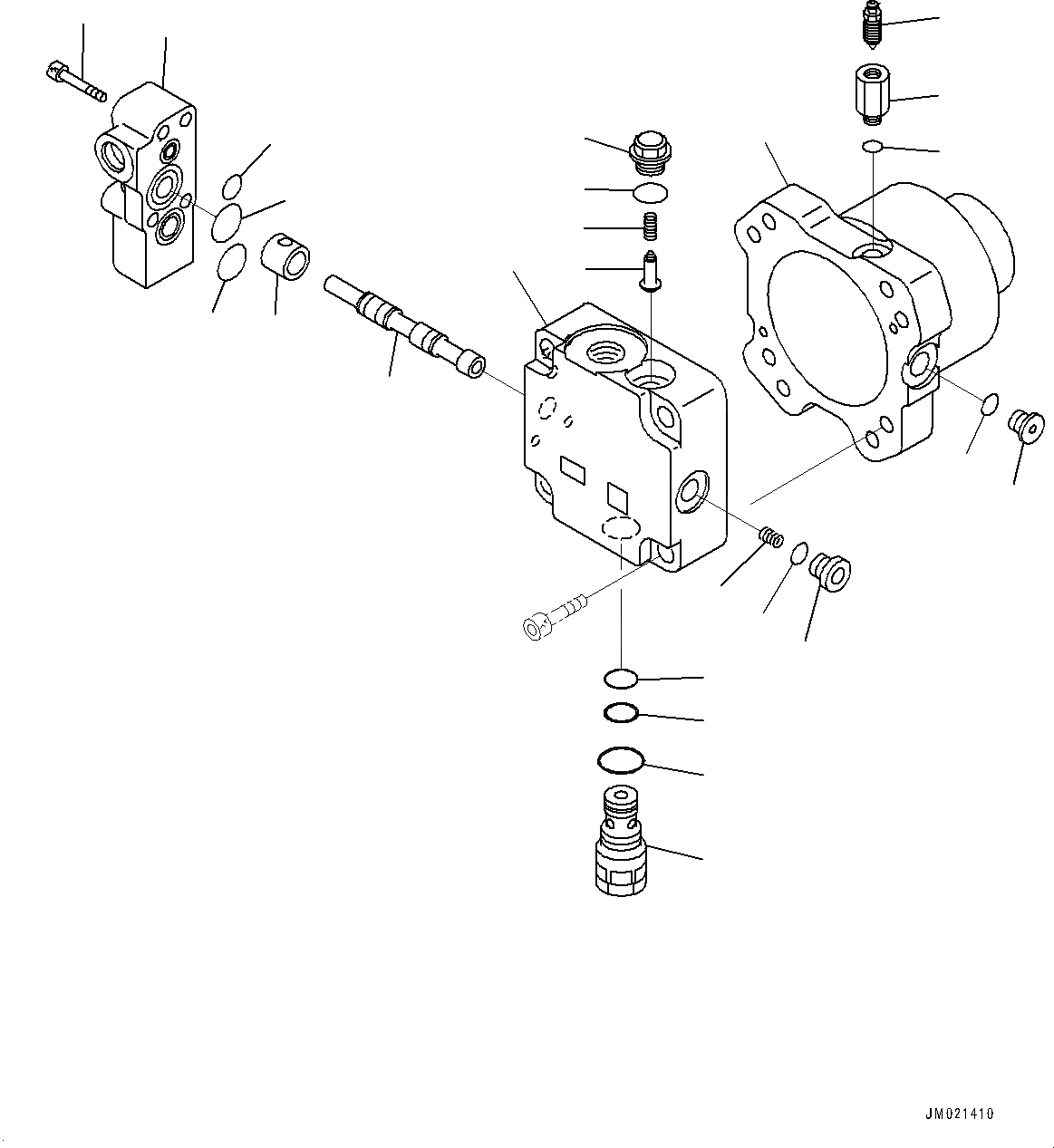 JM021410