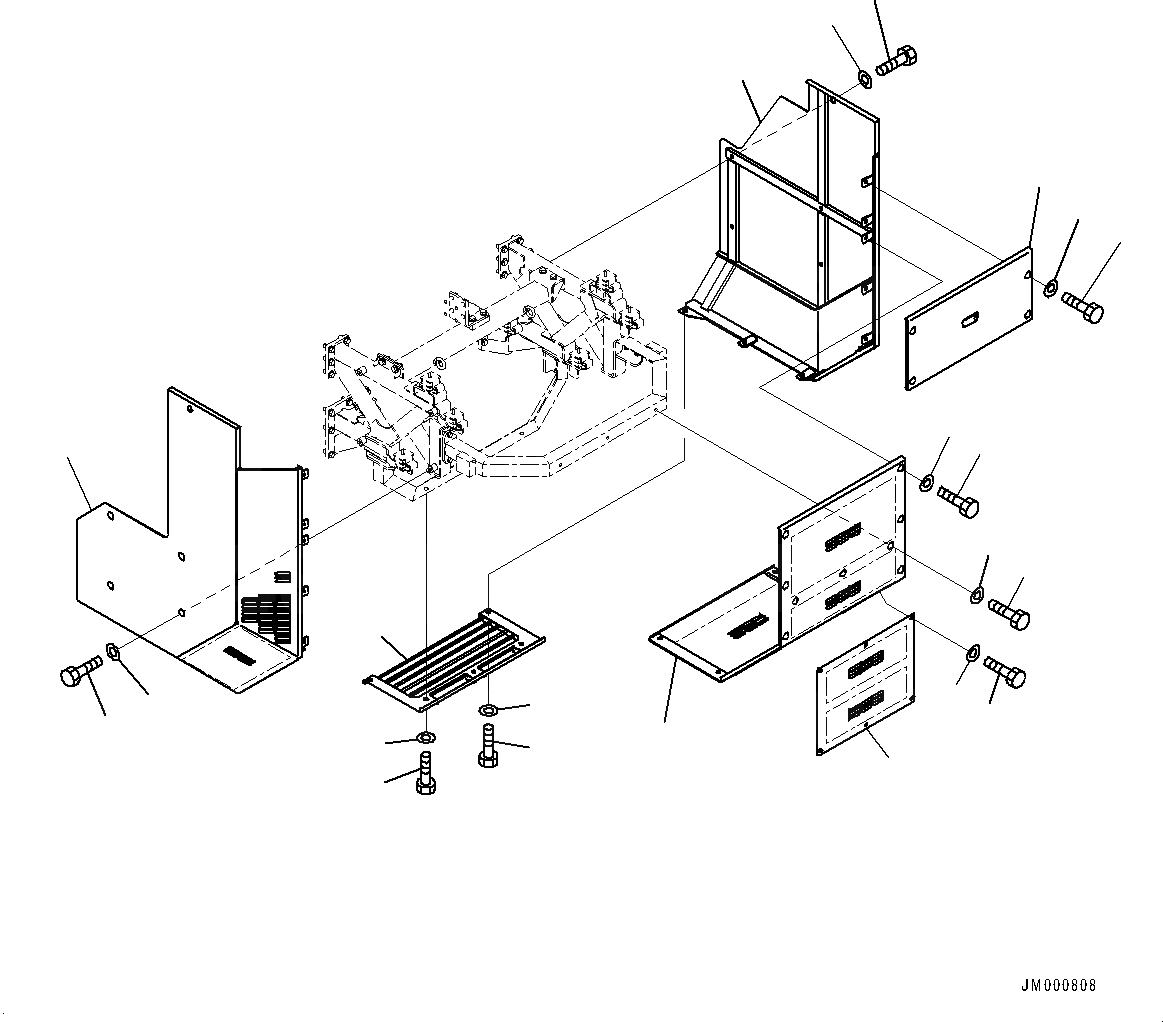 JM000808