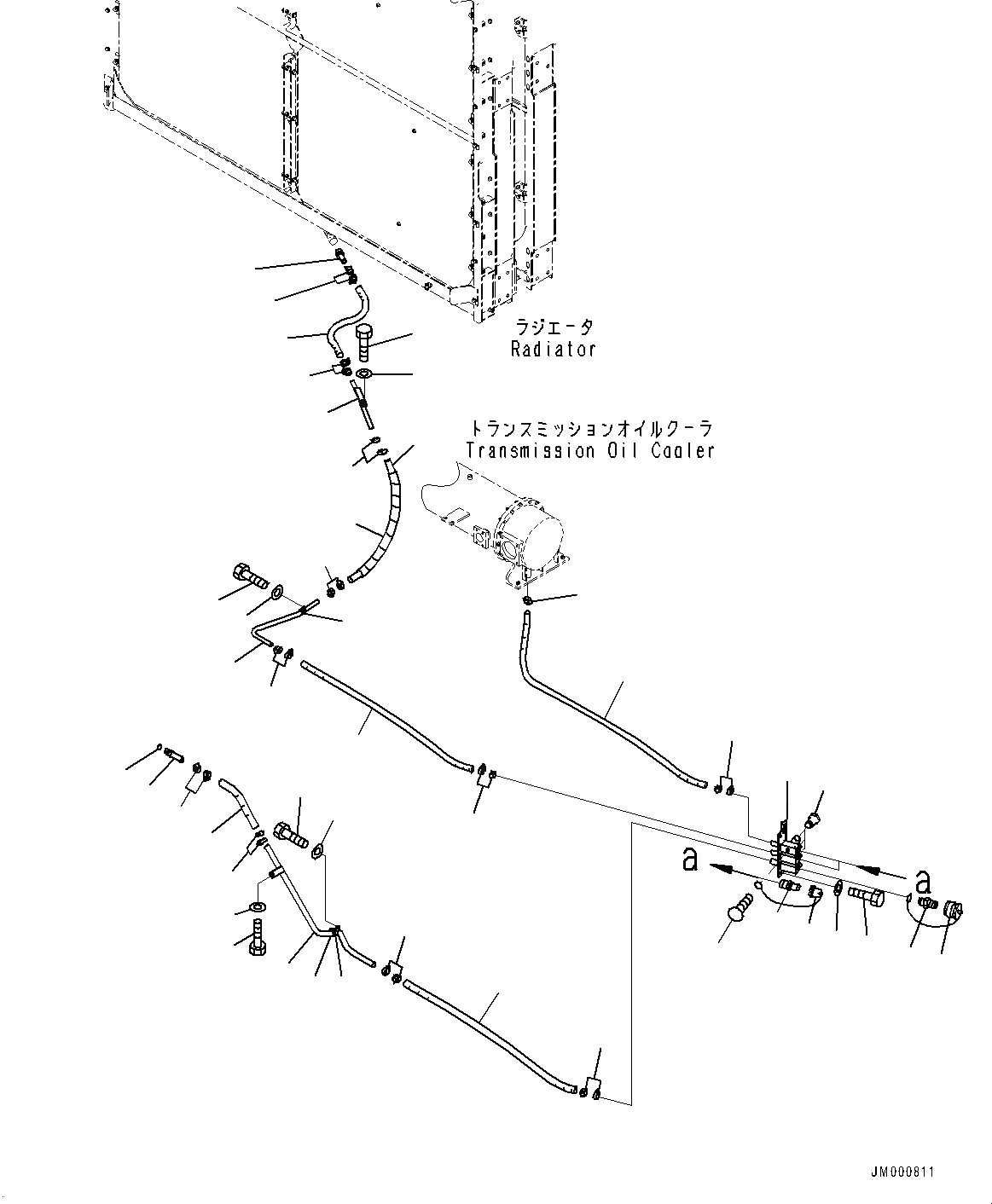 ラジエータ
Radiator

トランスミッションオイルクーラ
Transmission Oil Cooler

a

a

JM000811