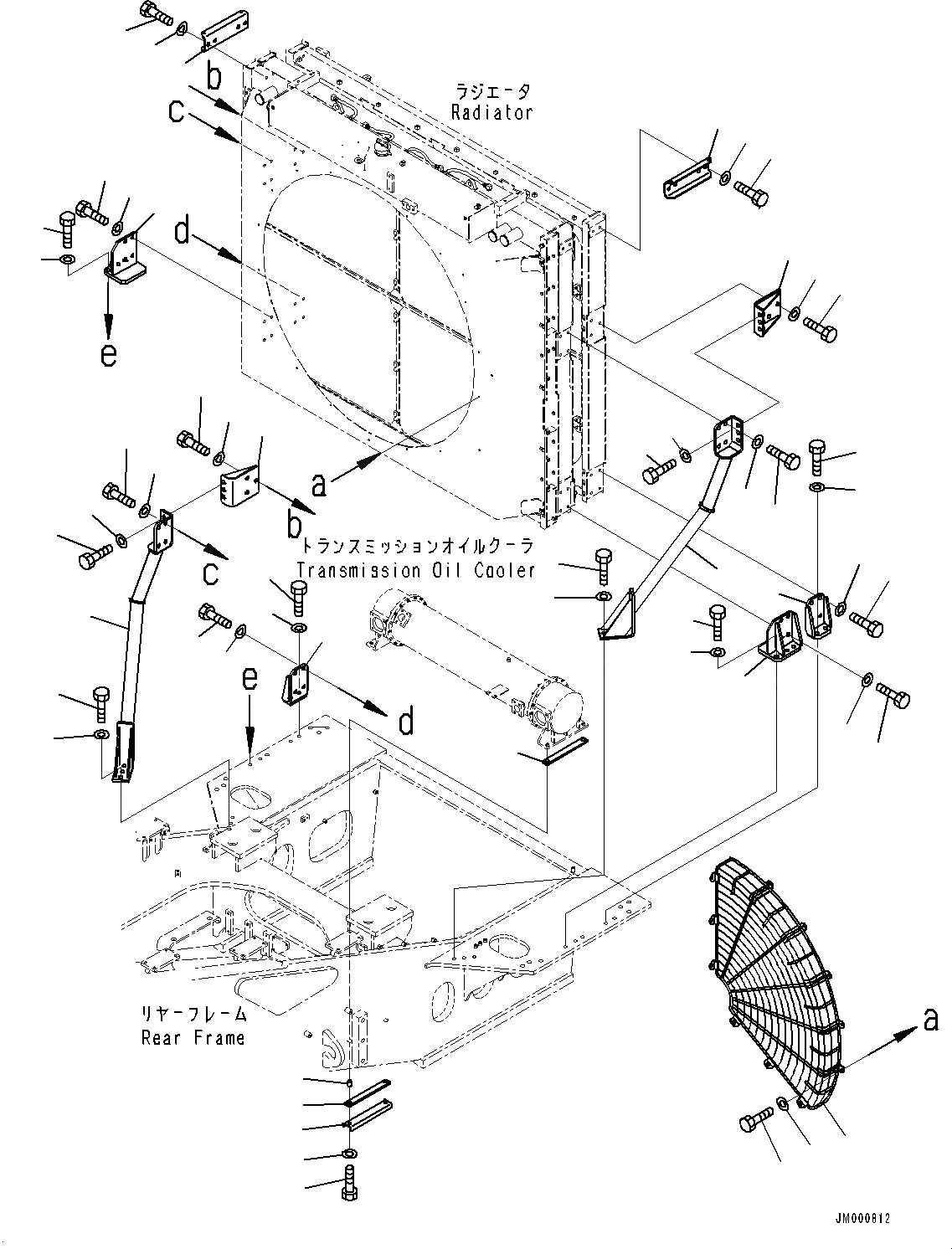 b
c
ラジエータ
Radiator
d
e
a
b
c
トランスミッションオイルクーラ
Transmission Oil Cooler
e
d
リヤーフレーム
Rear Frame
a
JM000812