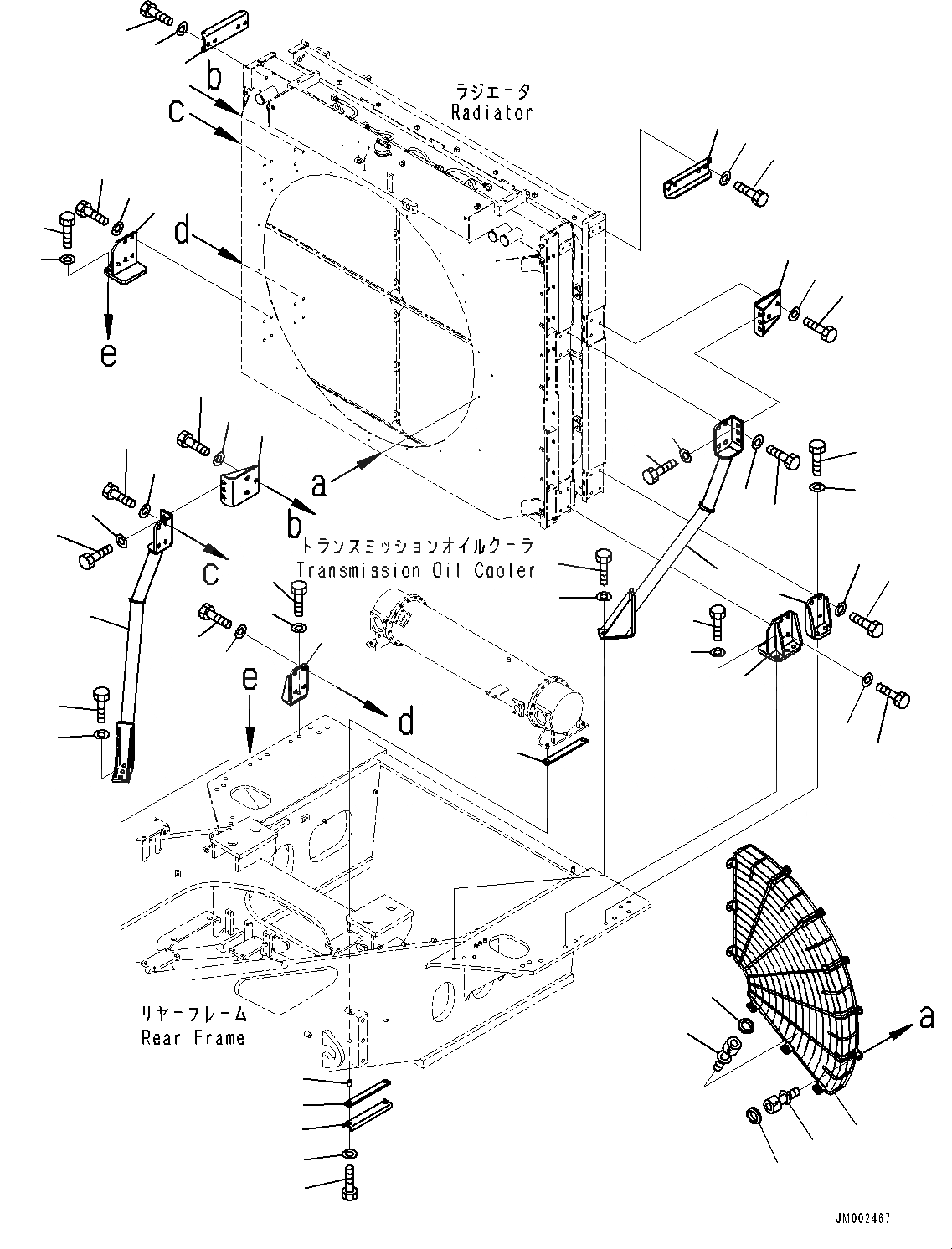 b
c
ラジエータ
Radiator
d
e
a
b
c
トランスミッションオイルクーラ
Transmission Oil Cooler
e
d
リヤーフレーム
Rear Frame
a
JM002467