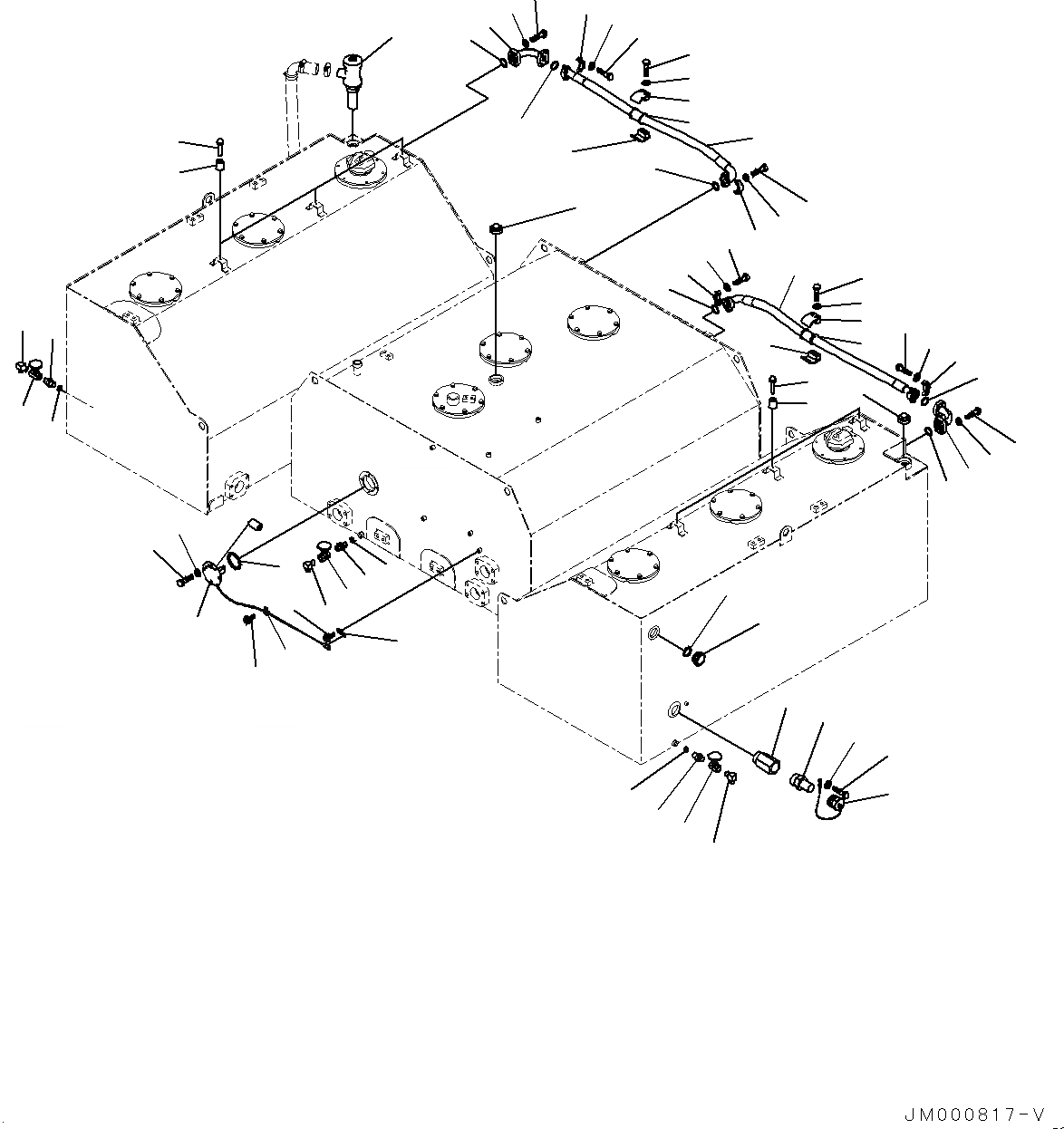 JM000817-V