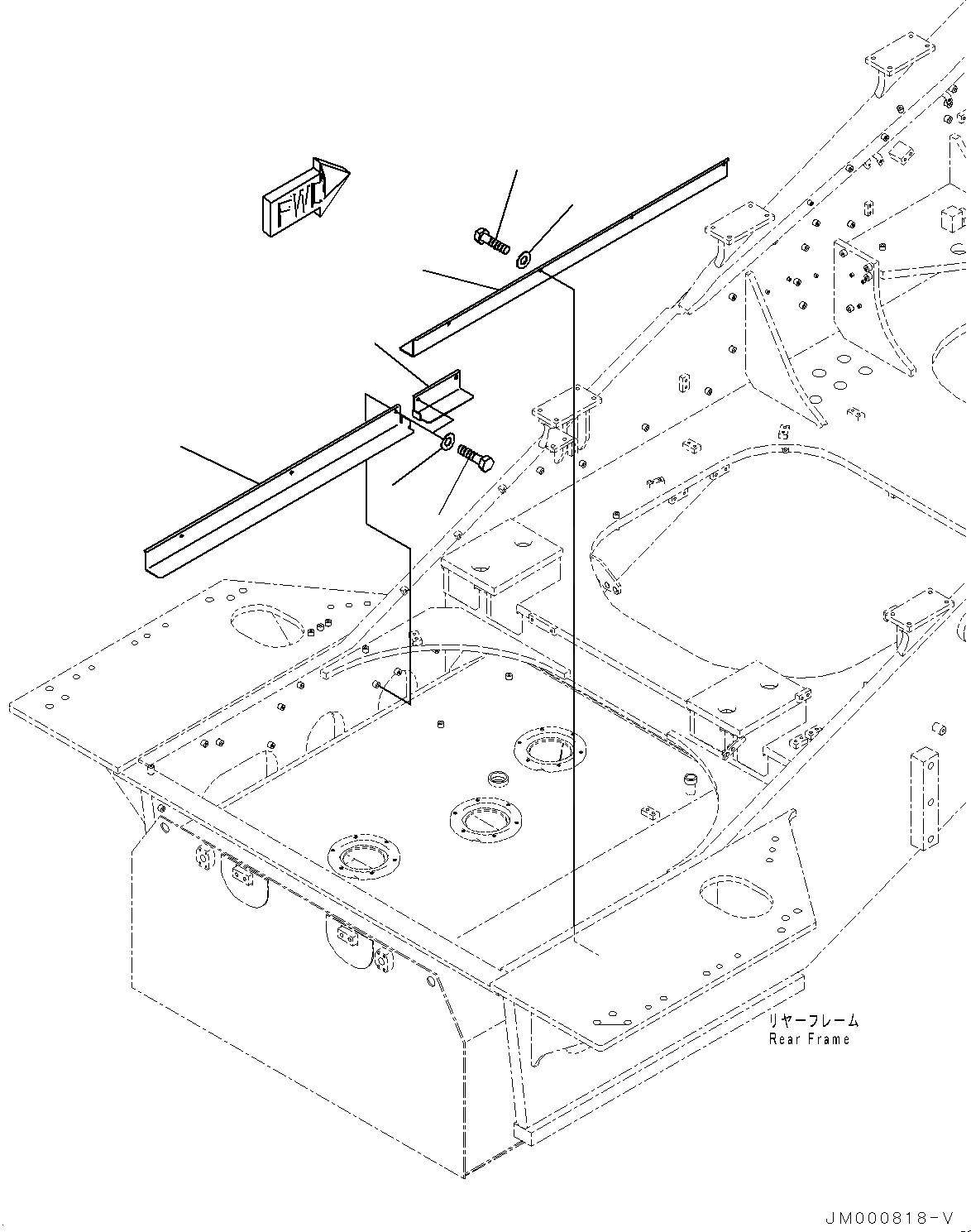 FWD

リヤーフレーム
Rear Frame

JM000818-V