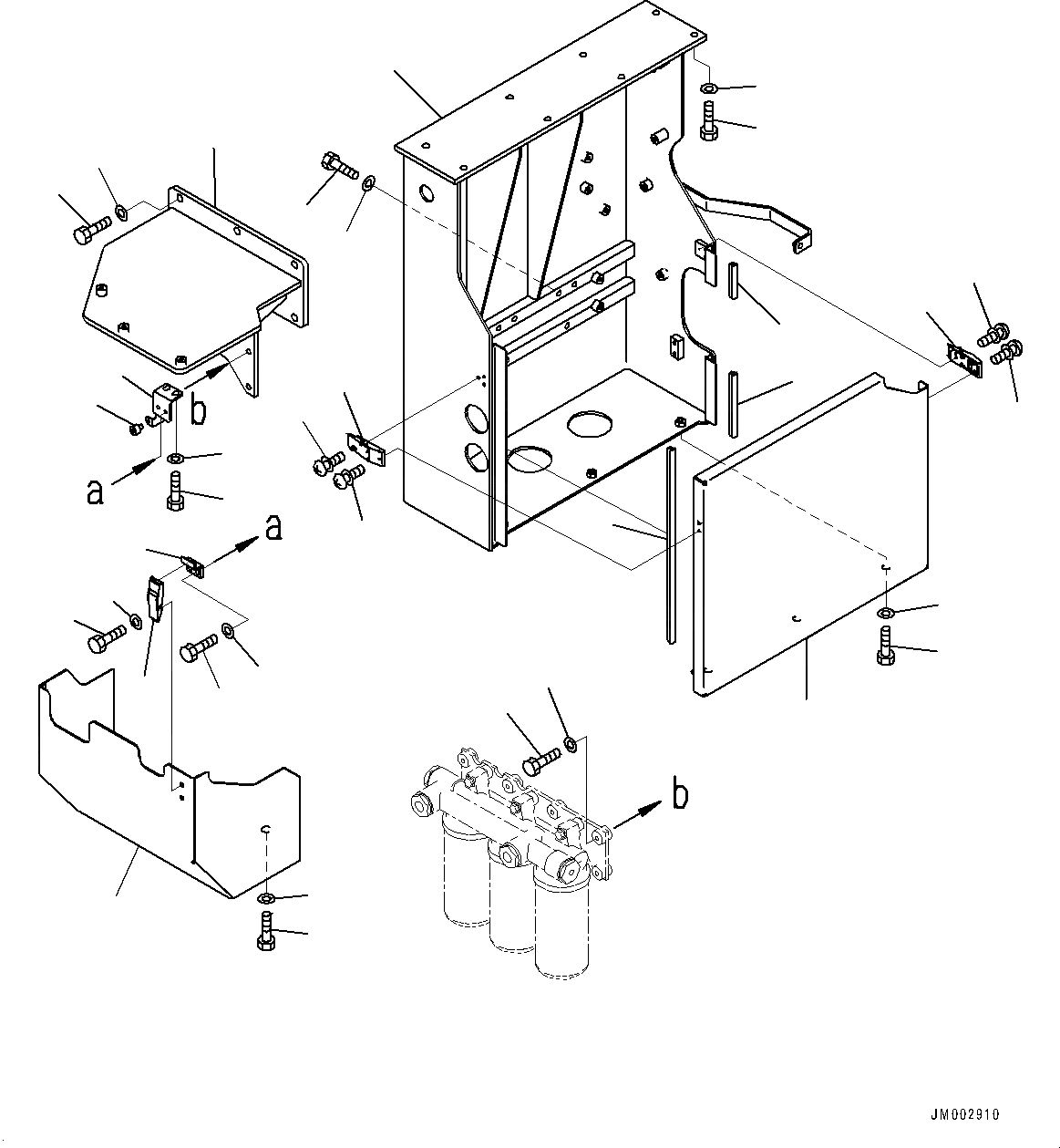 b
a
a
b
JM002910