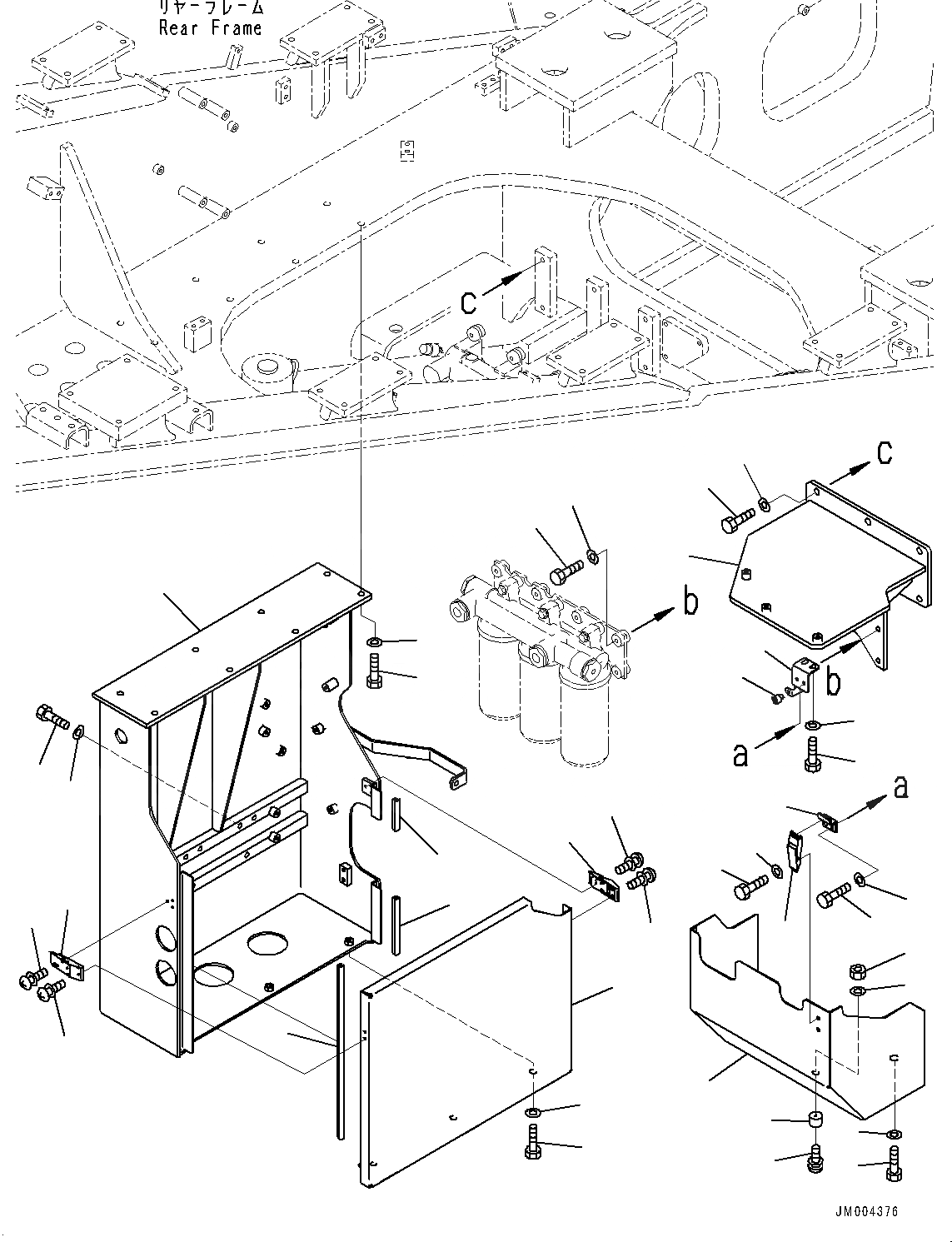 リヤーフレーム
Rear Frame

c

c

b

b

a

a

JM004376