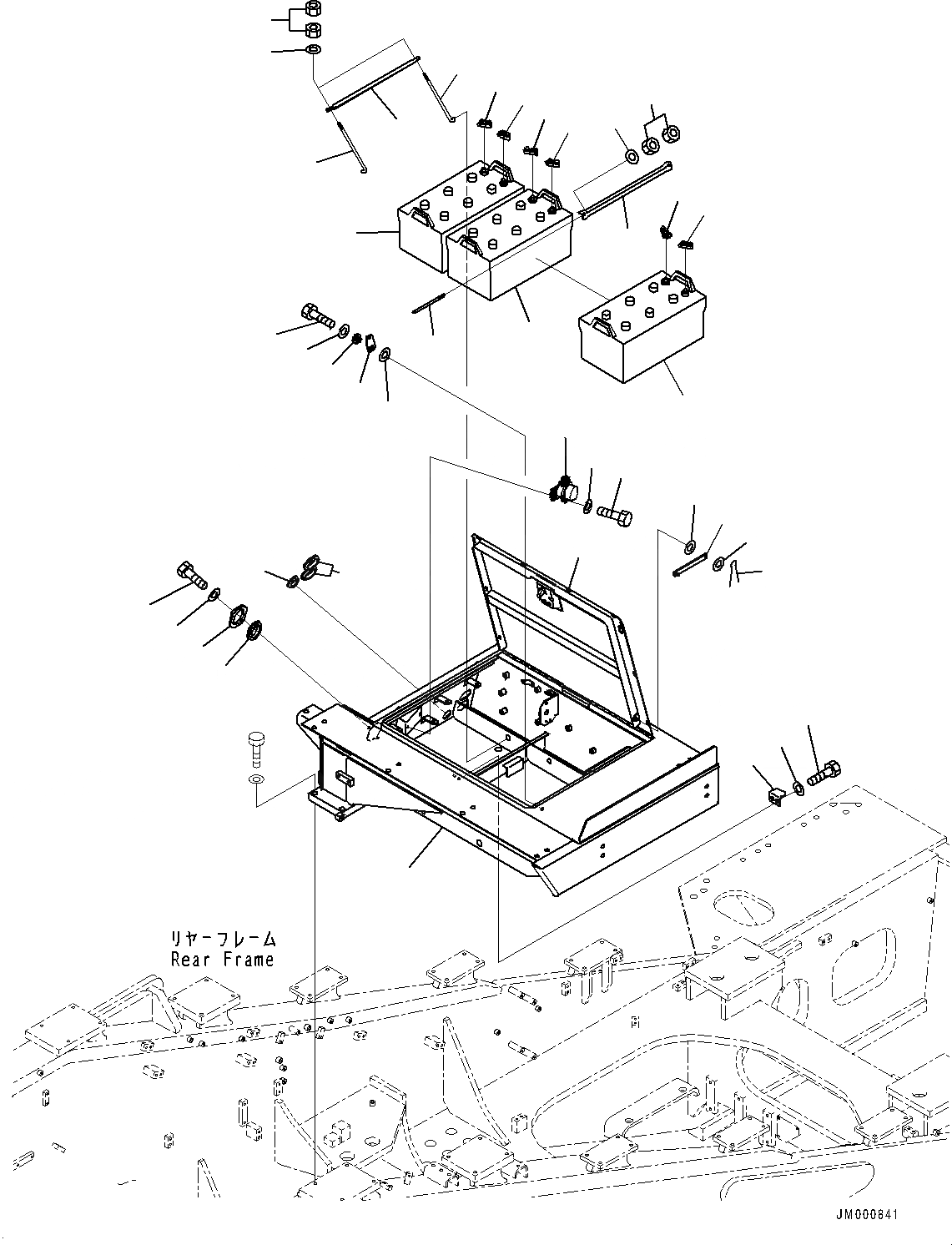 リヤーフレーム
Rear Frame

JM000841