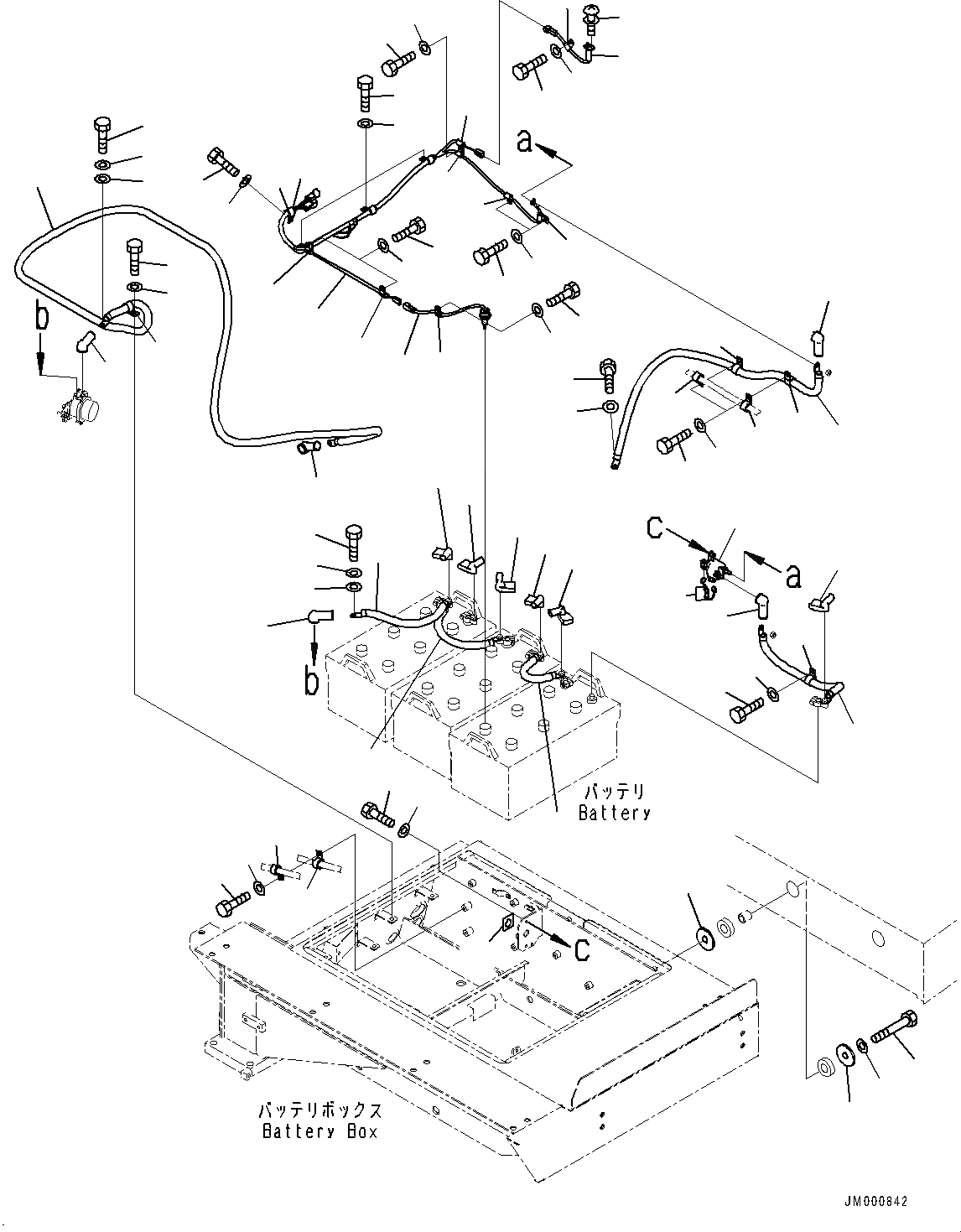 a

b

c

a

b

バッテリ
Battery

c

バッテリボックス
Battery Box

JM000842