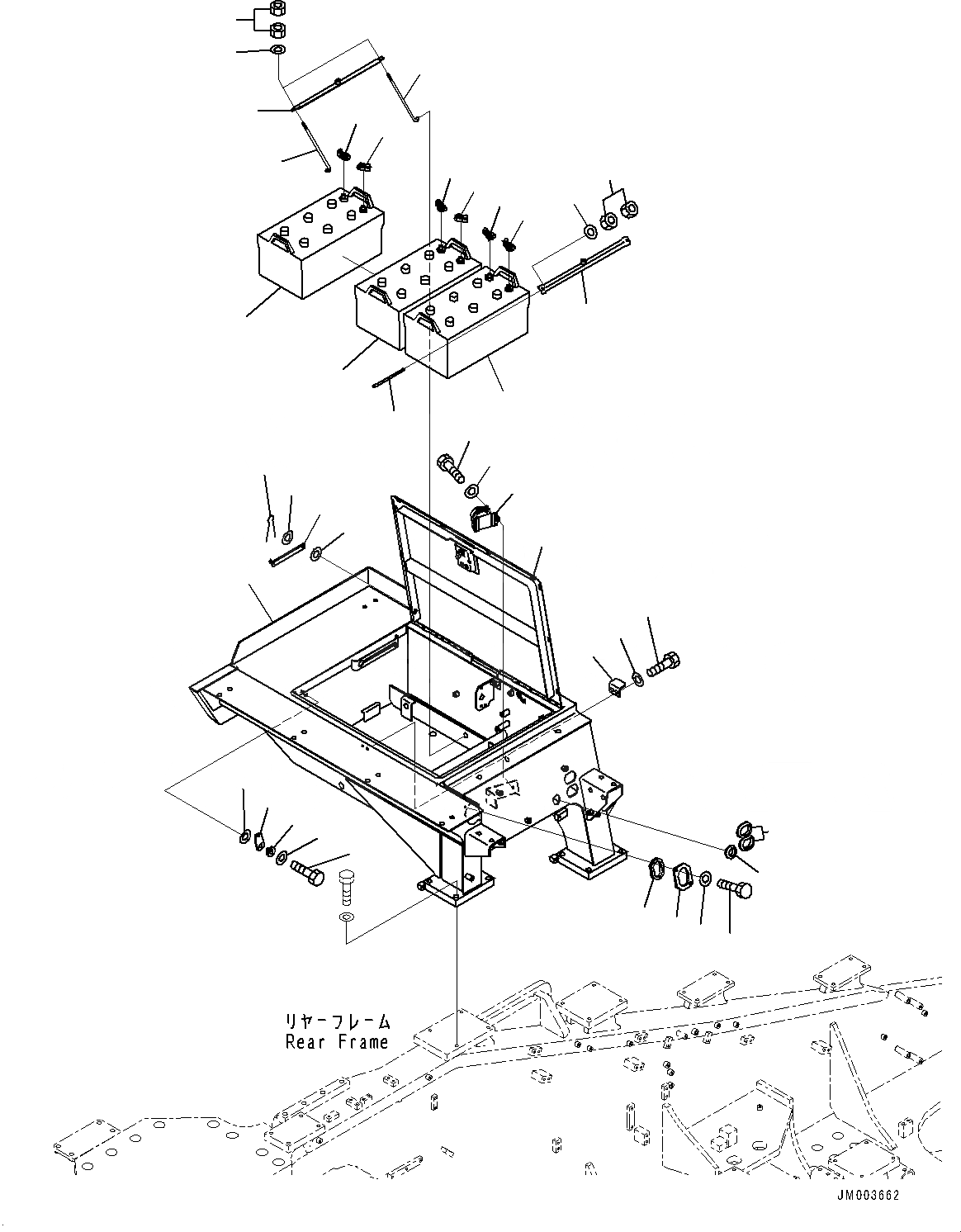 リヤーフレーム
Rear Frame

JM003662