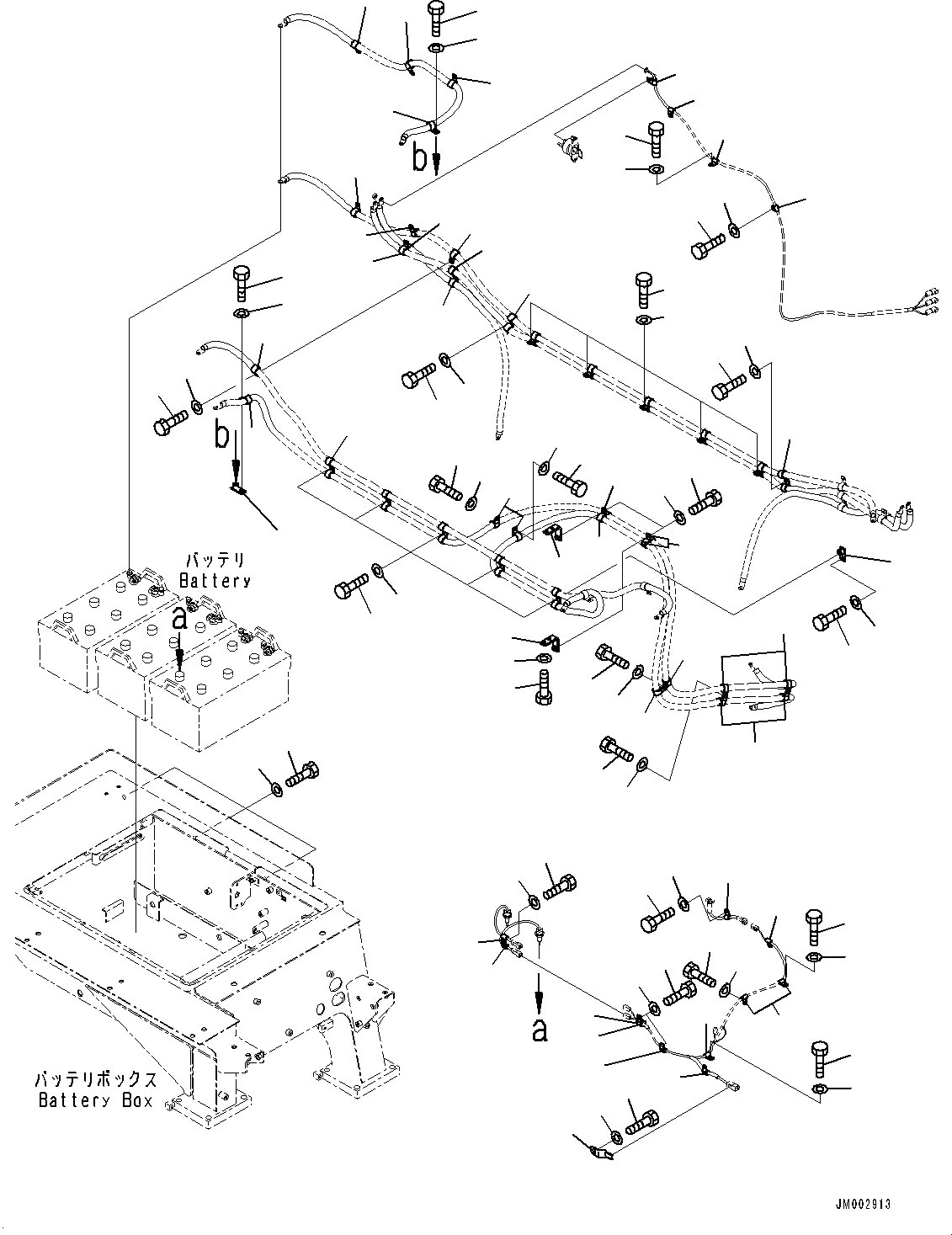 b

b

バッテリ
Battery

a

a

バッテリボックス
Battery Box

JM002913