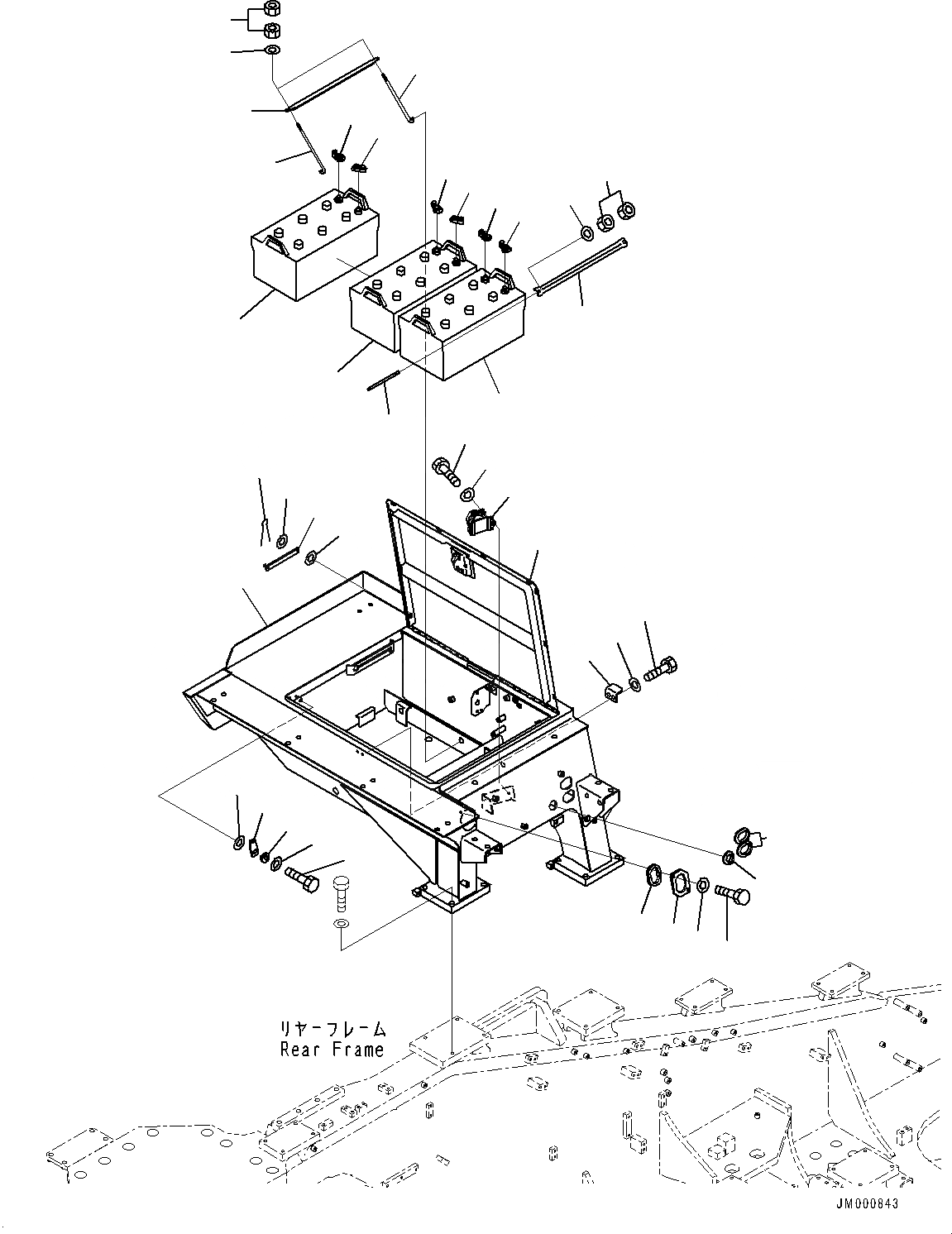 リヤーフレーム
Rear Frame

JM000843