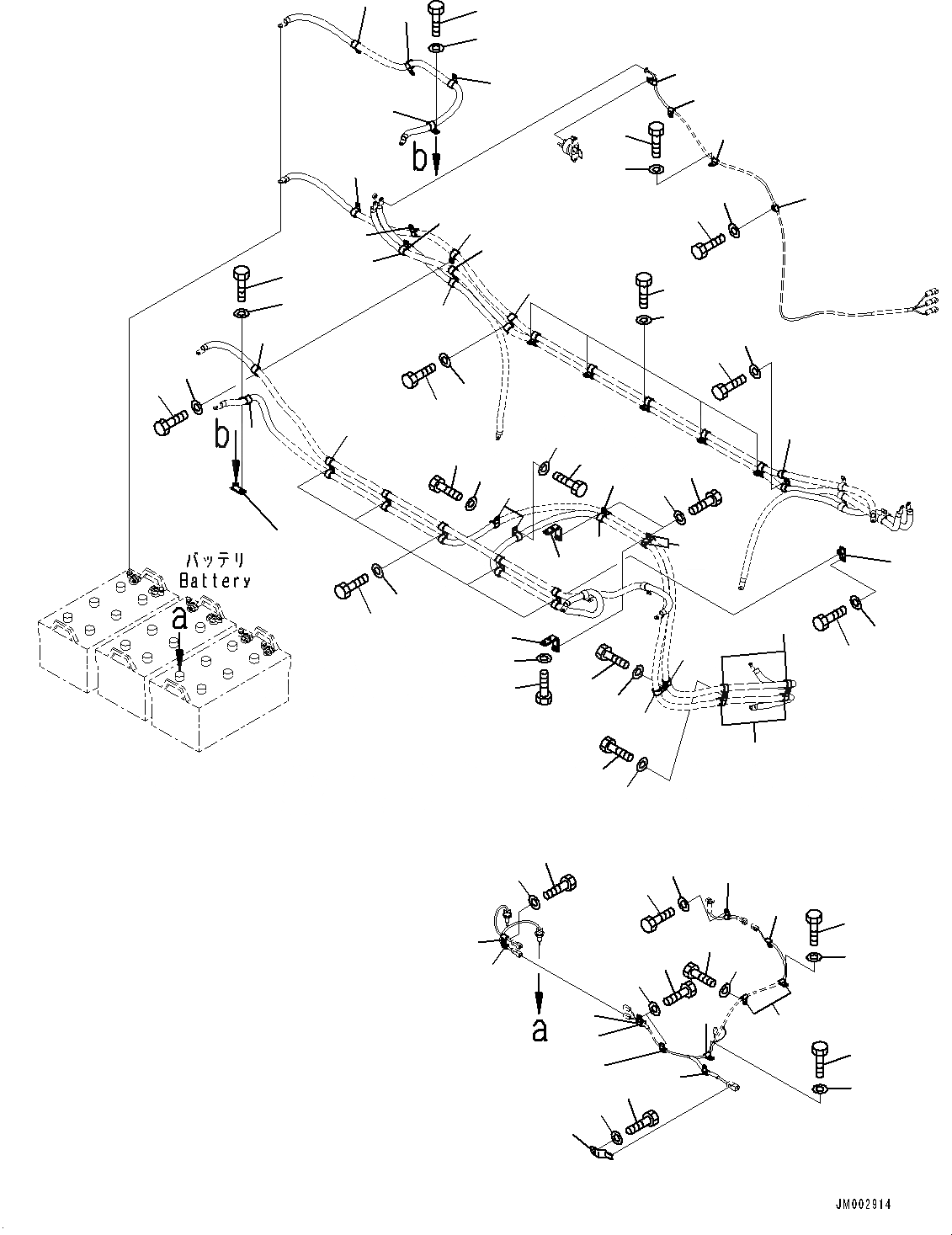 b

b

バッテリ
Battery

a

a

JM002914