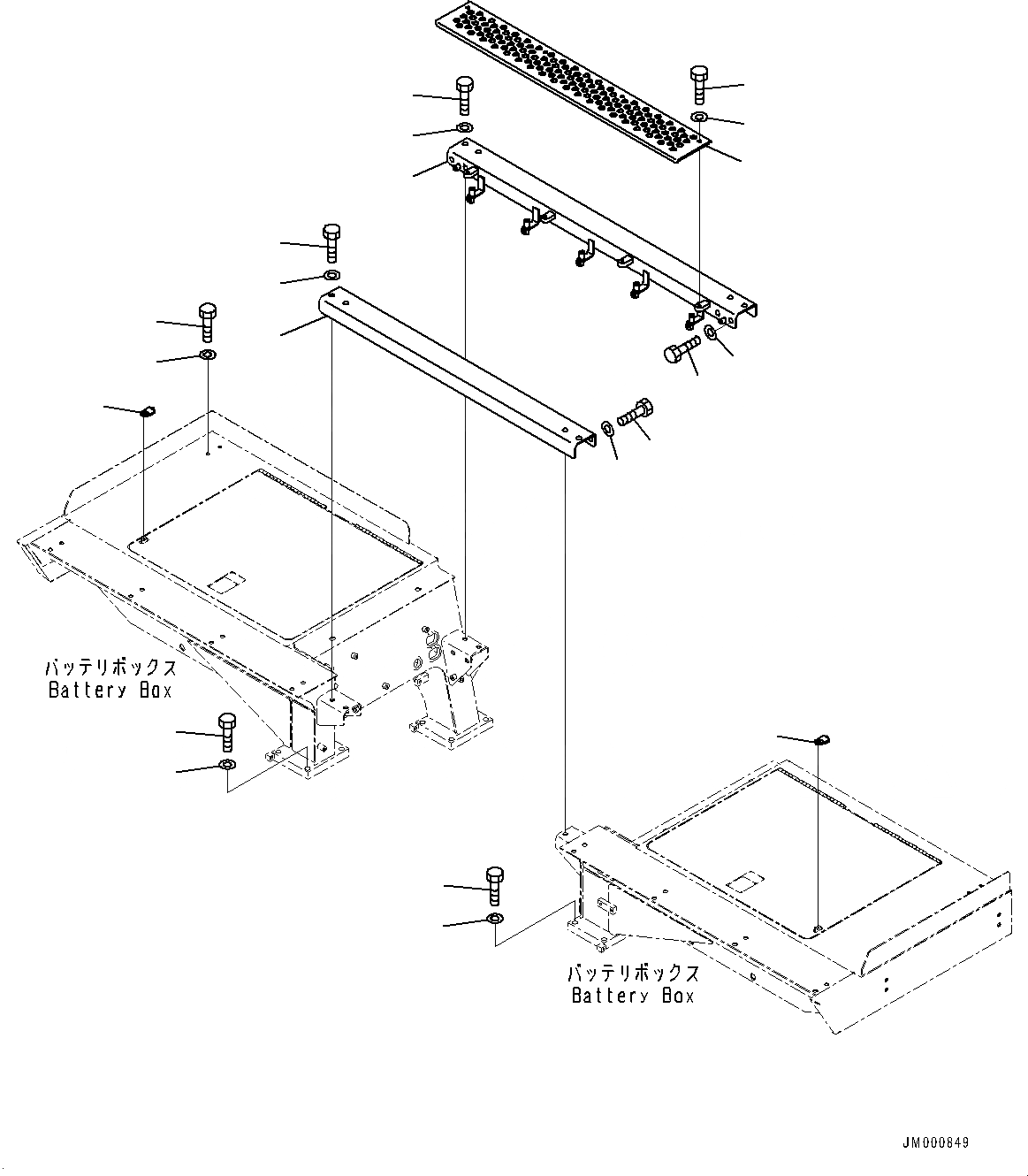 バッテリボックス
Battery Box

バッテリボックス
Battery Box

JM000849