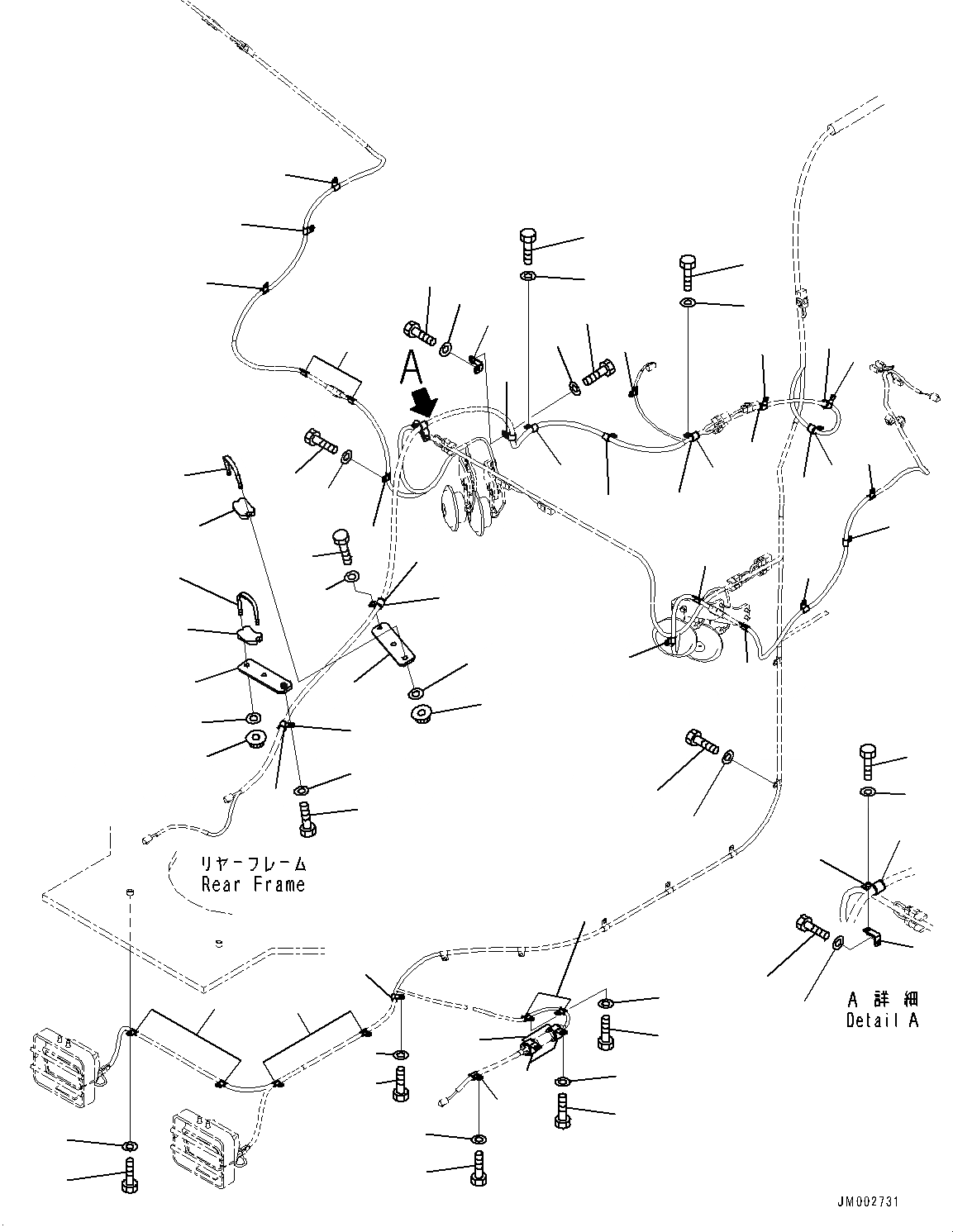 A

リヤーフレーム
Rear Frame

A 詳細
Detail A

JM002731