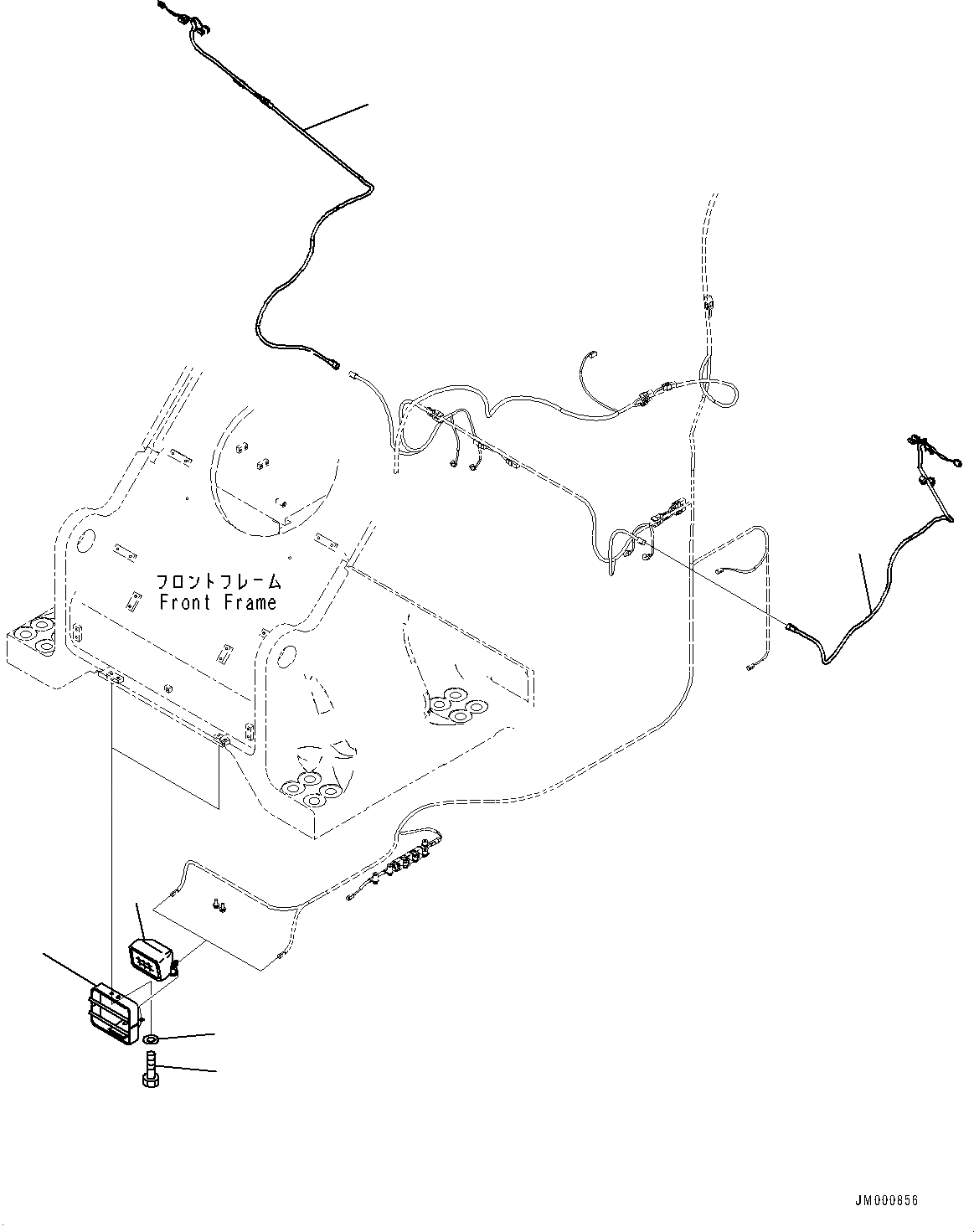 フロントフレーム
Front Frame

JM000856