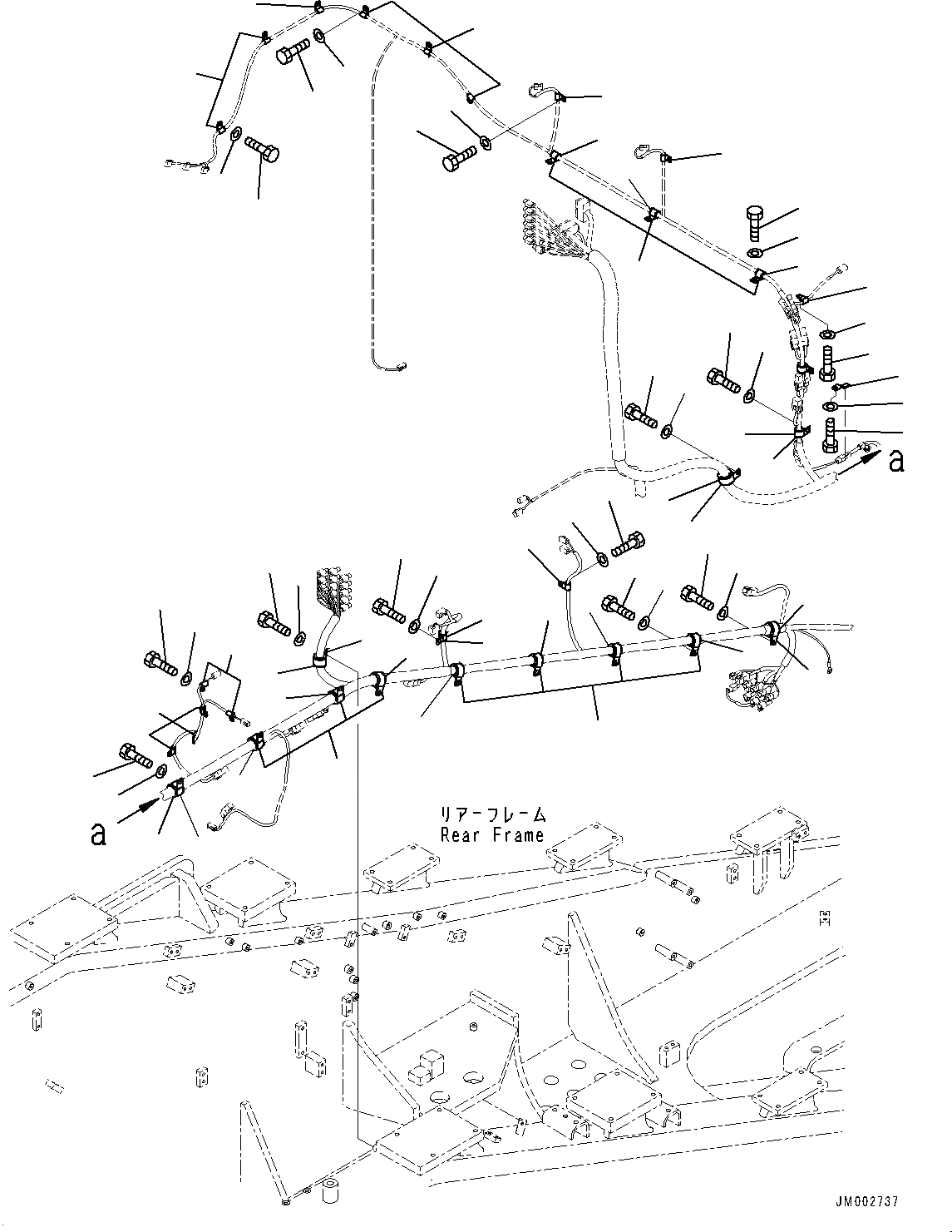 a

a

リアーフレーム
Rear Frame

JM002737