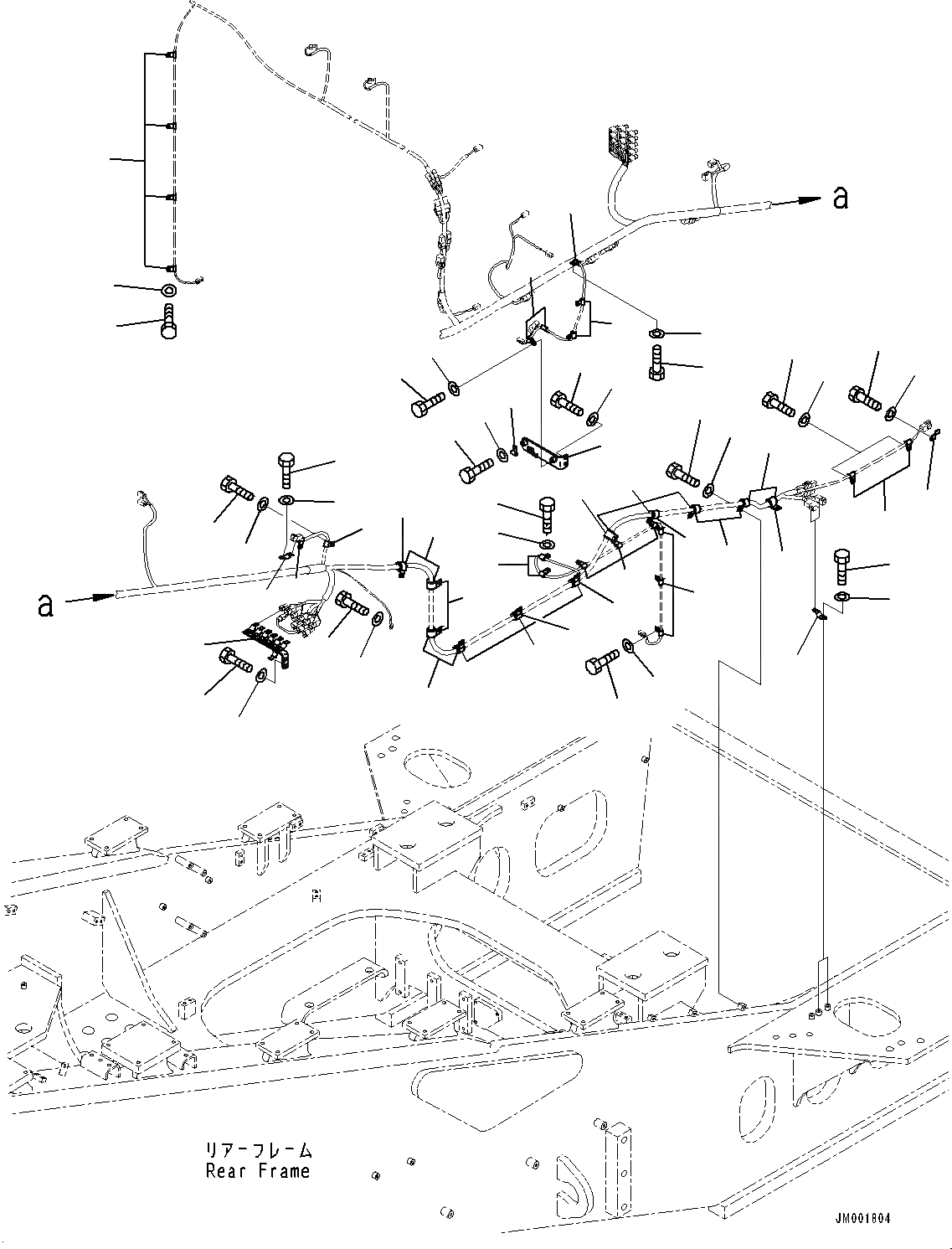 a

a

リアーフレーム
Rear Frame

JM001804