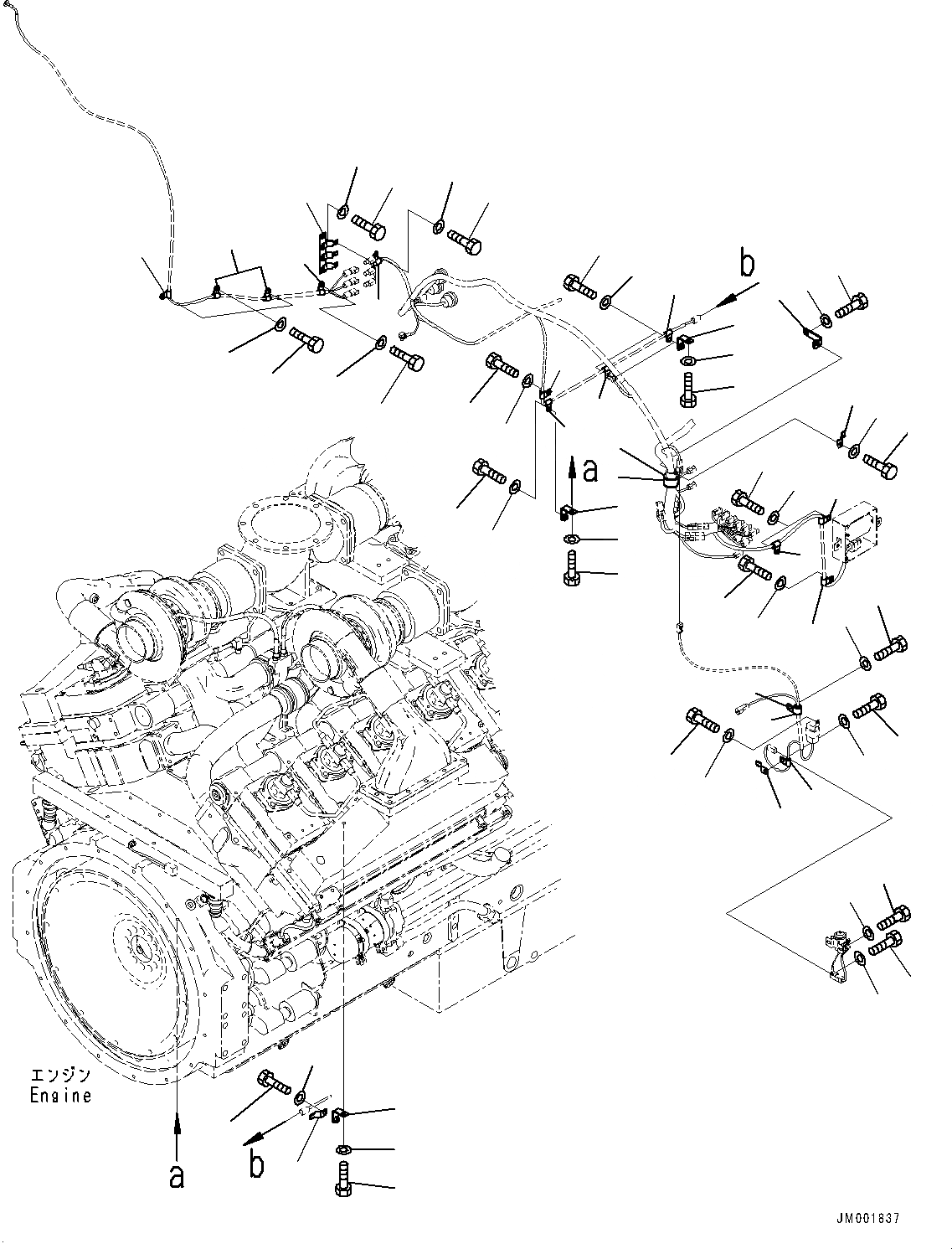 b

a

エンジン
Engine

a

b

JM001837