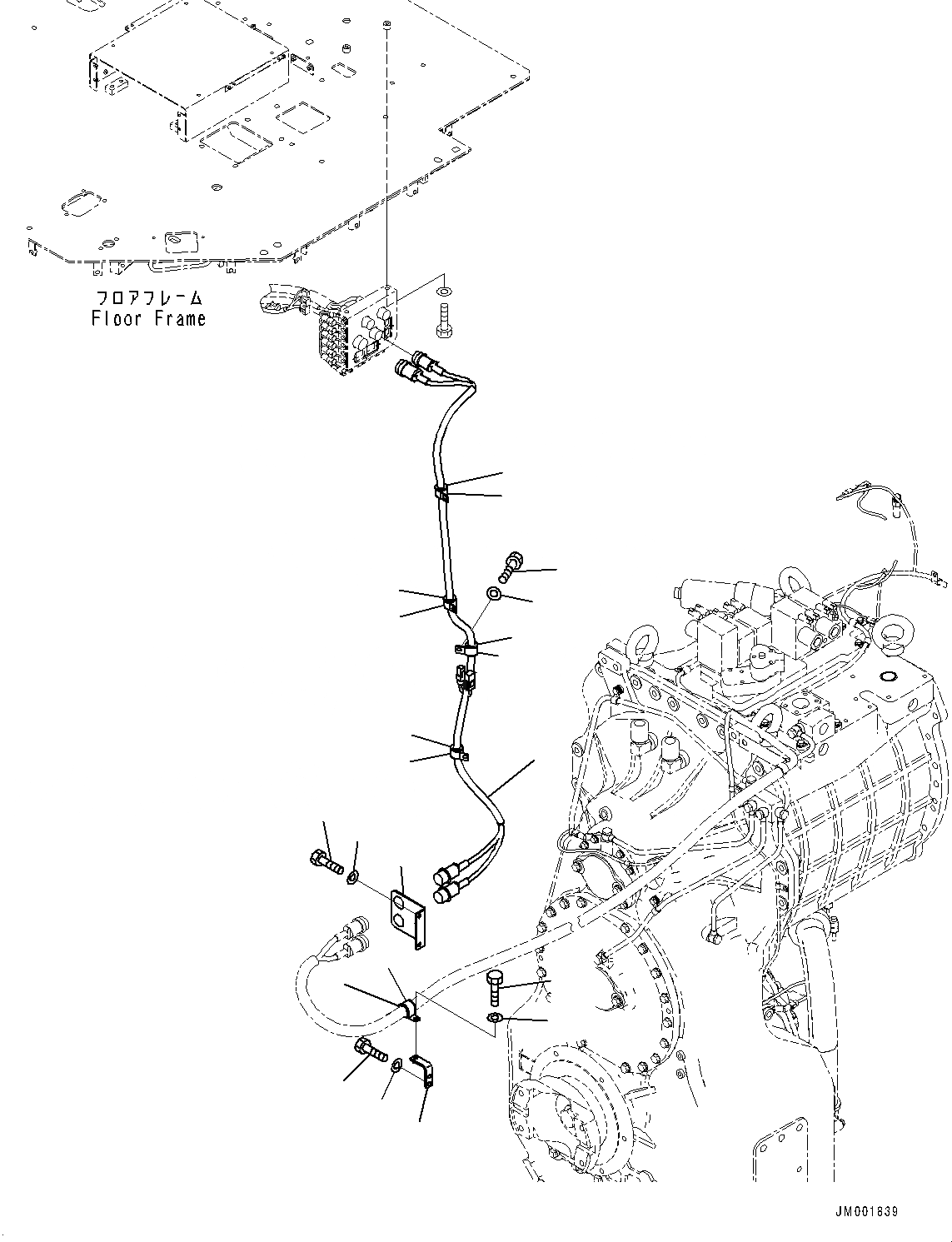 フロアフレーム
Floor Frame

JM001839