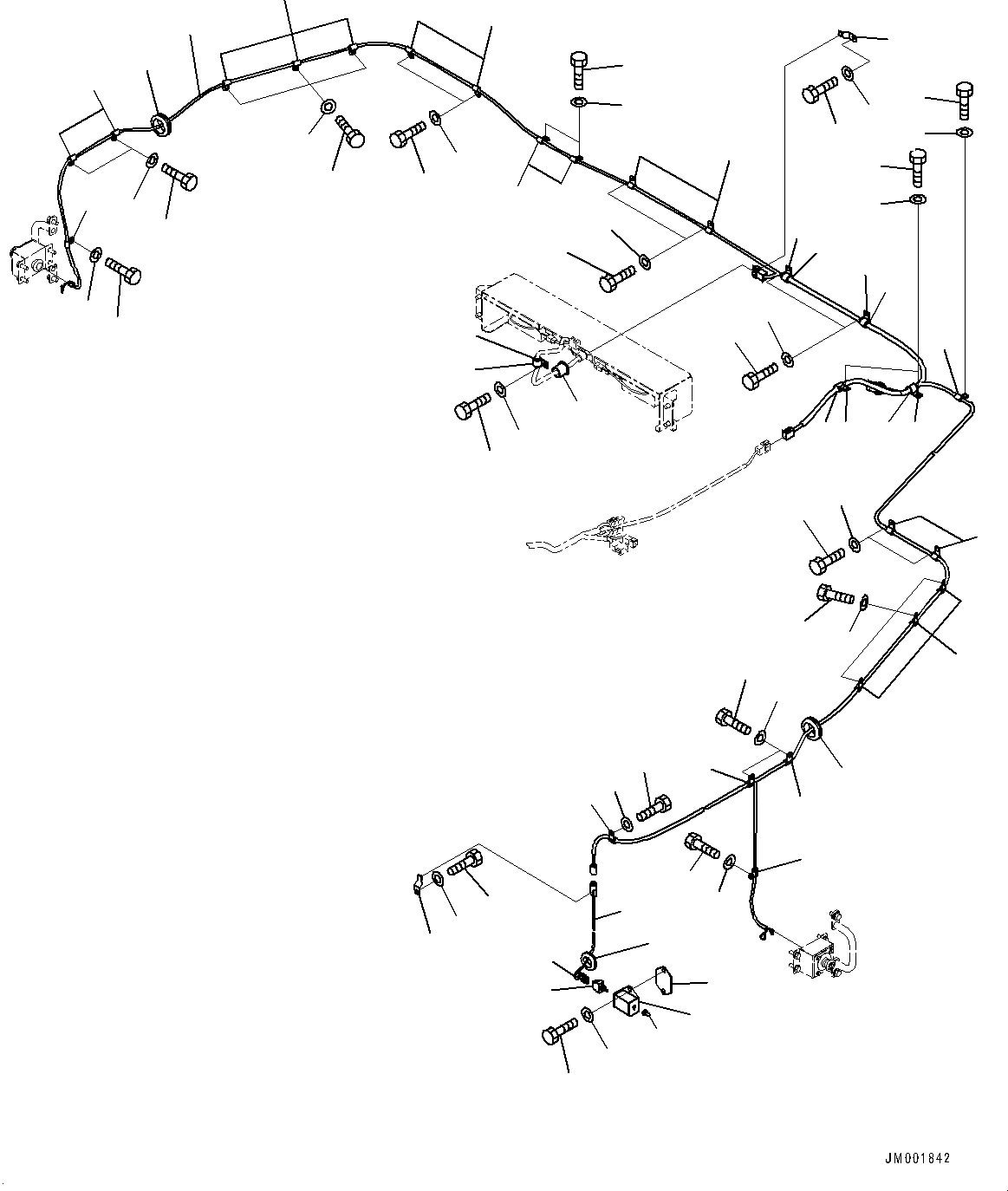 JM001842