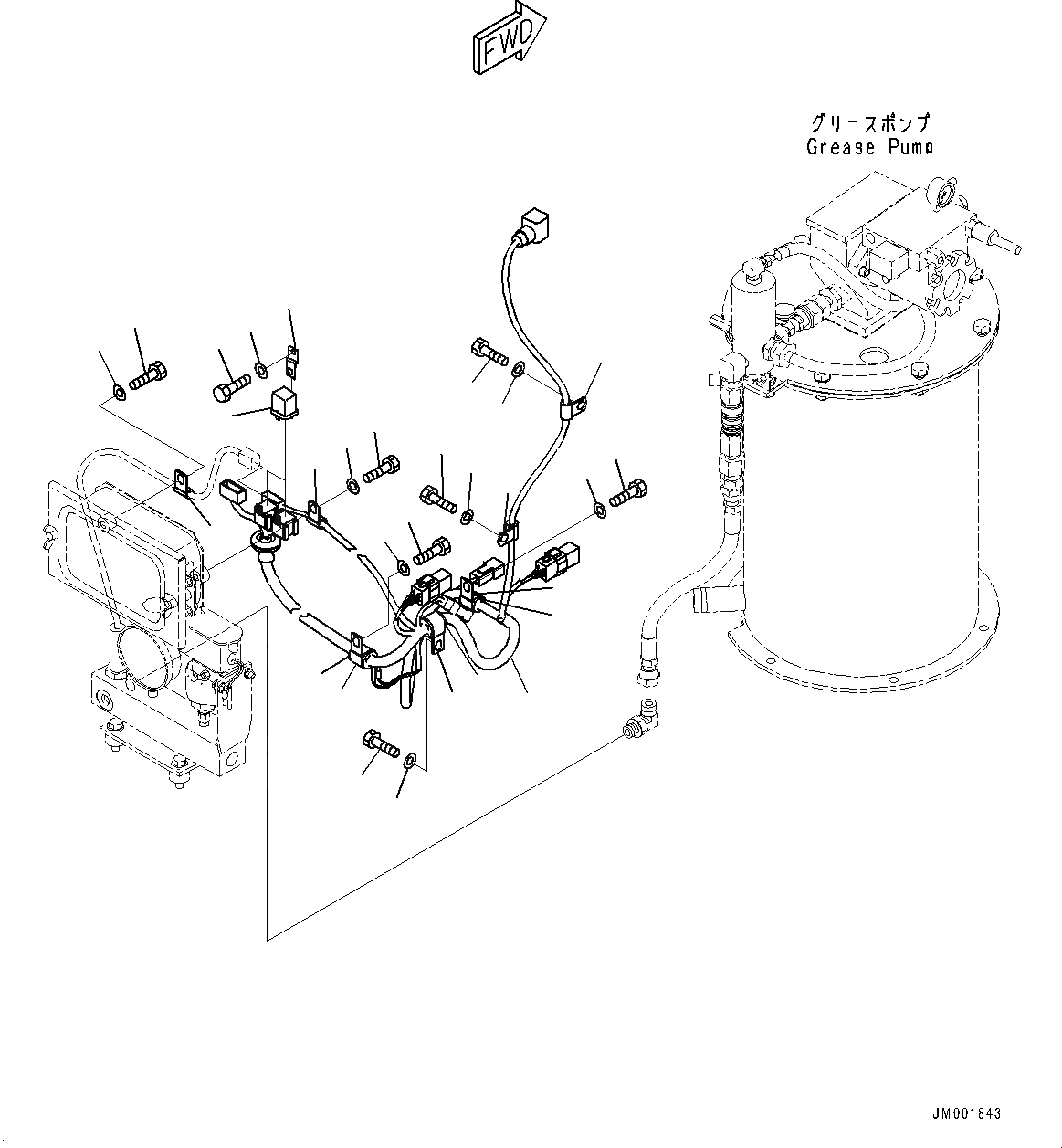 FWD

グリースポンプ
Grease Pump

JM001843