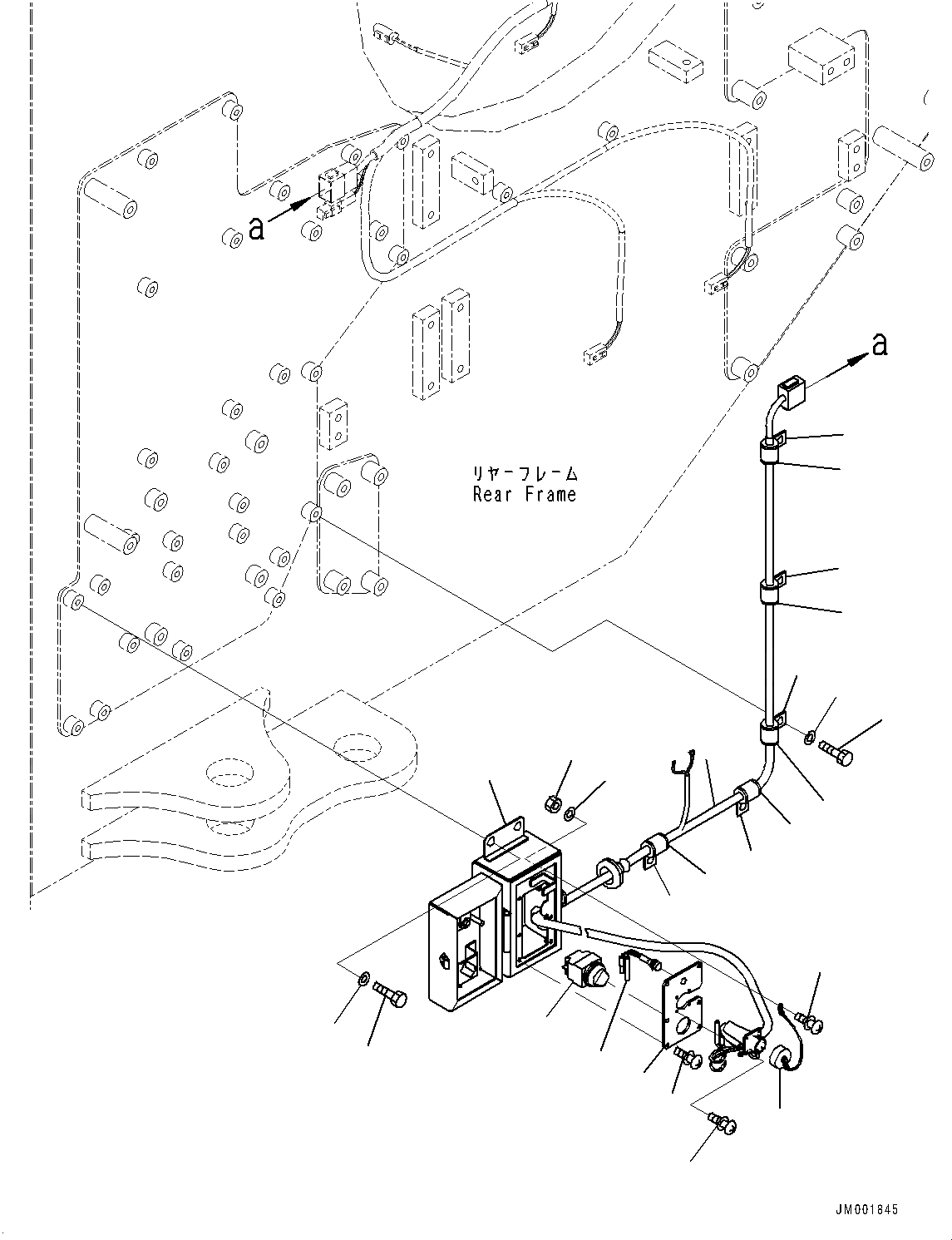 a

a

リヤーフレーム
Rear Frame

JM001845