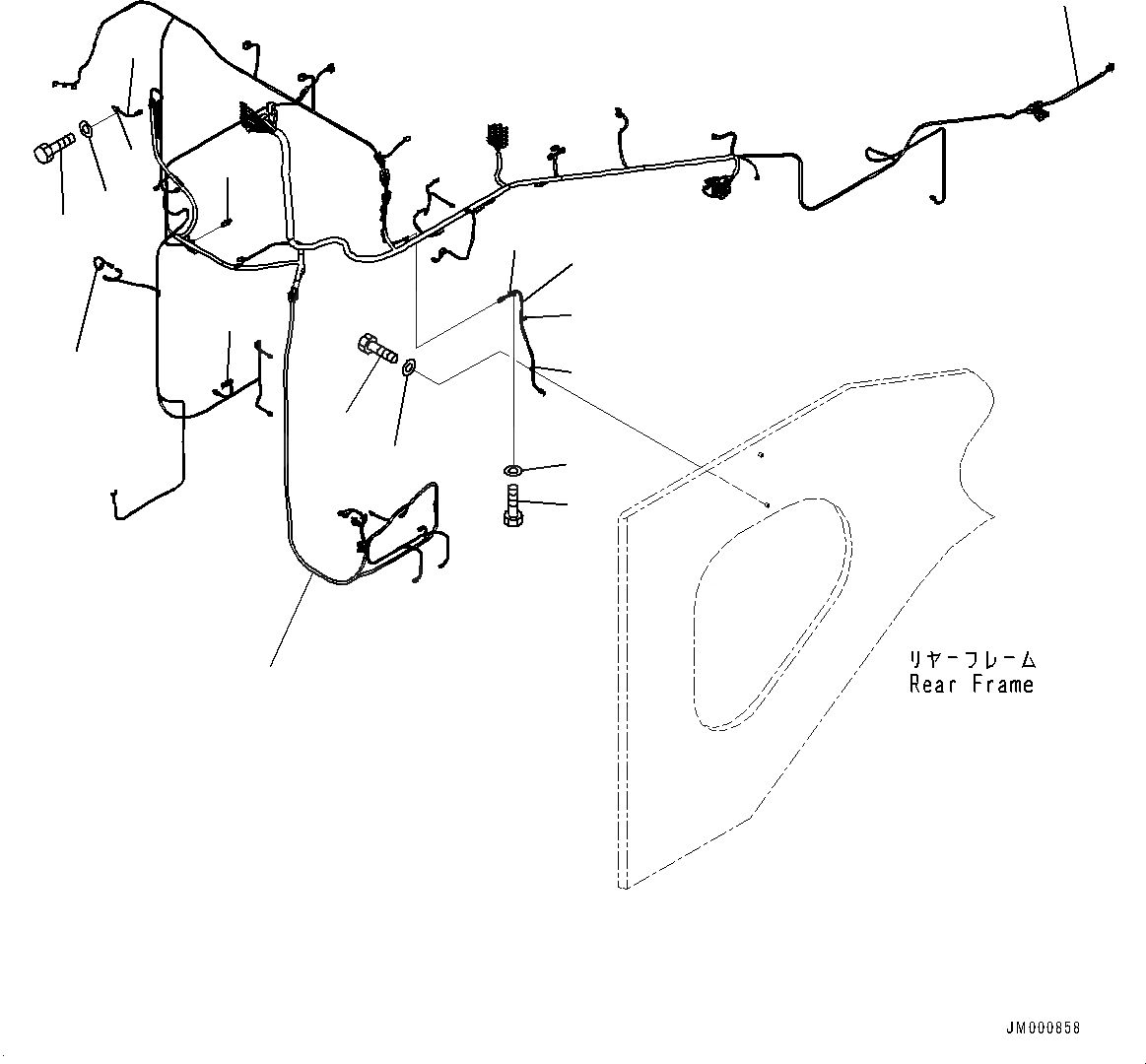 リヤーフレーム
Rear Frame

JM000858