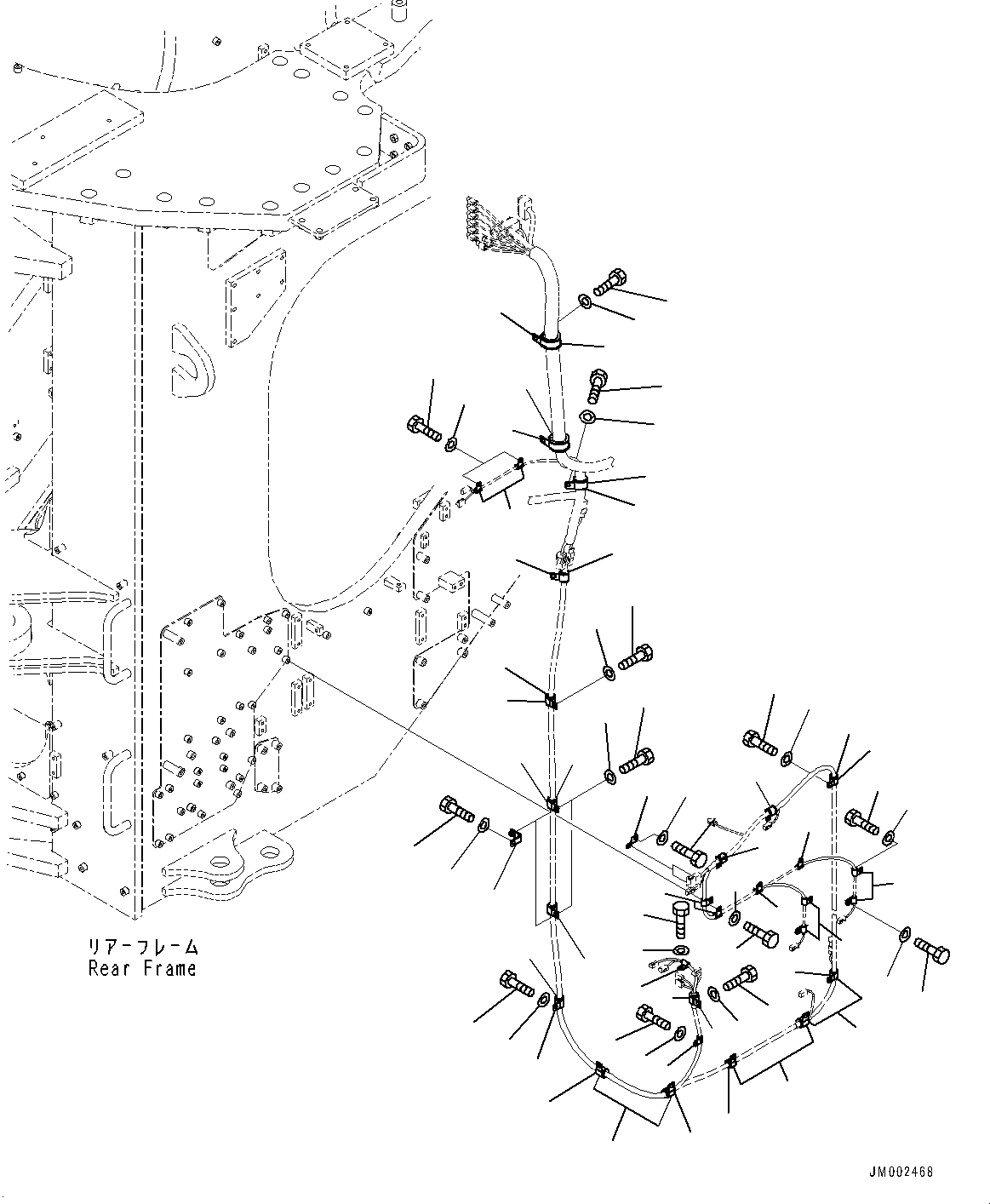 リアーフレーム
Rear Frame

JM002468