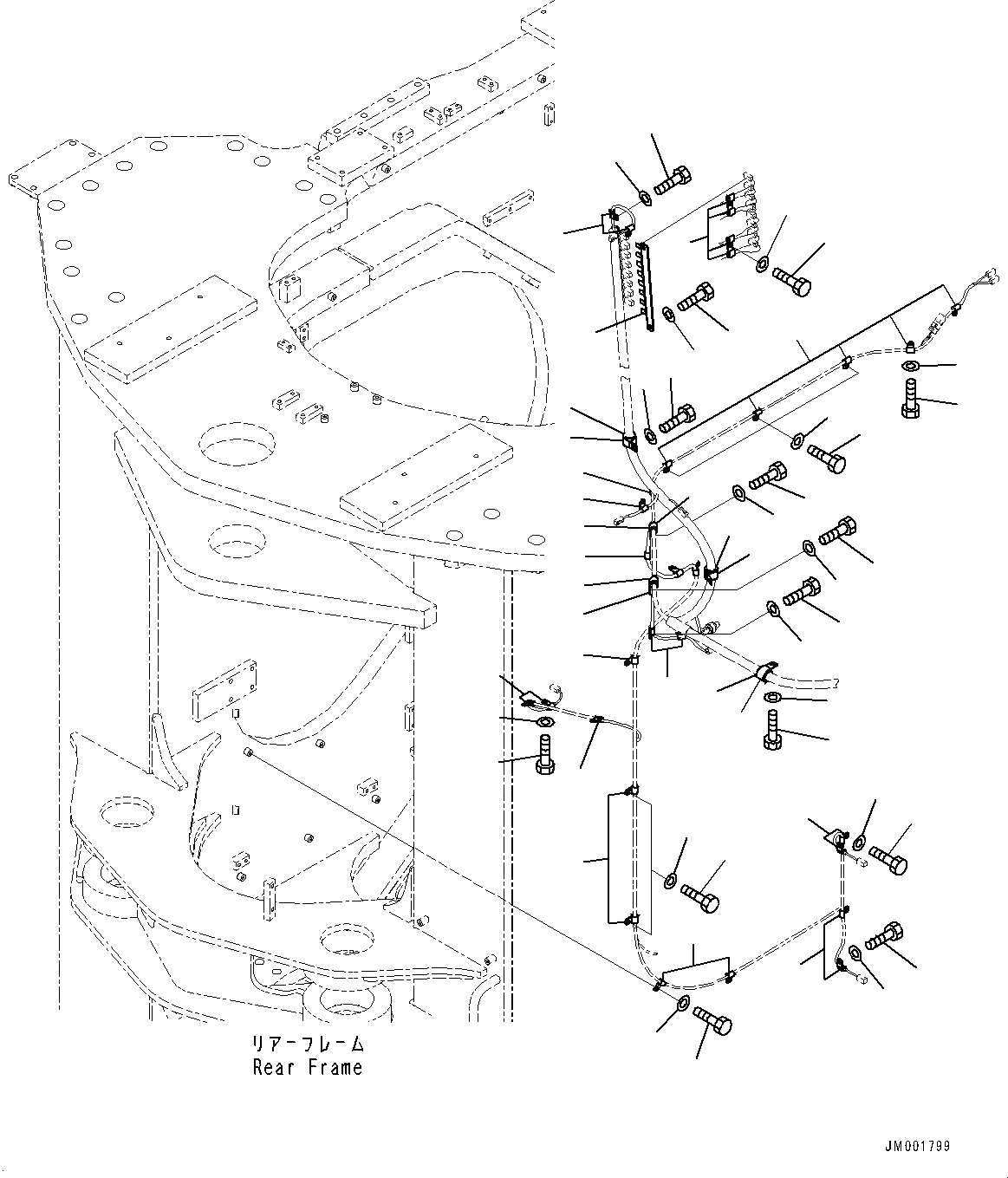 リアーフレーム
Rear Frame

JM001799