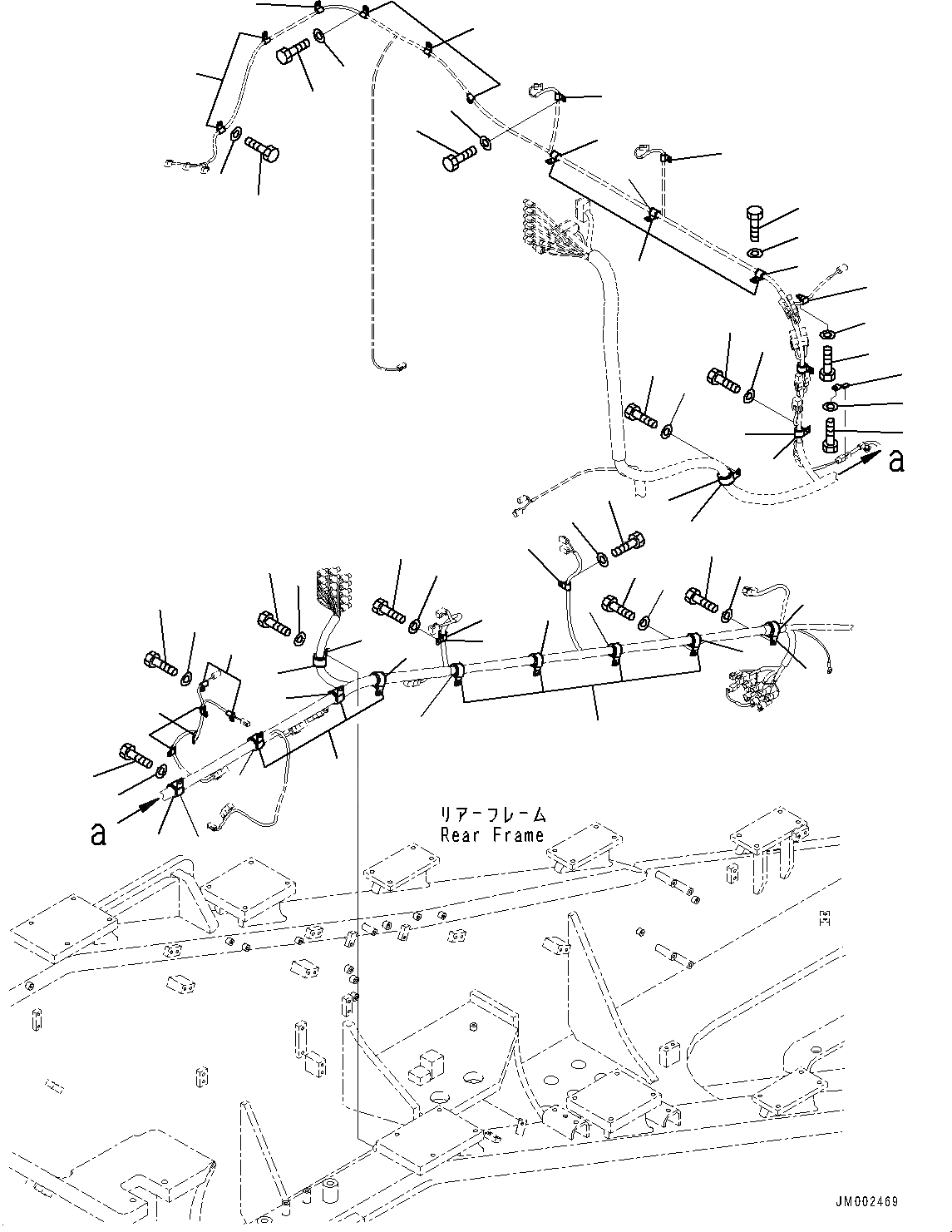 a

a

リアーフレーム
Rear Frame

JM002469