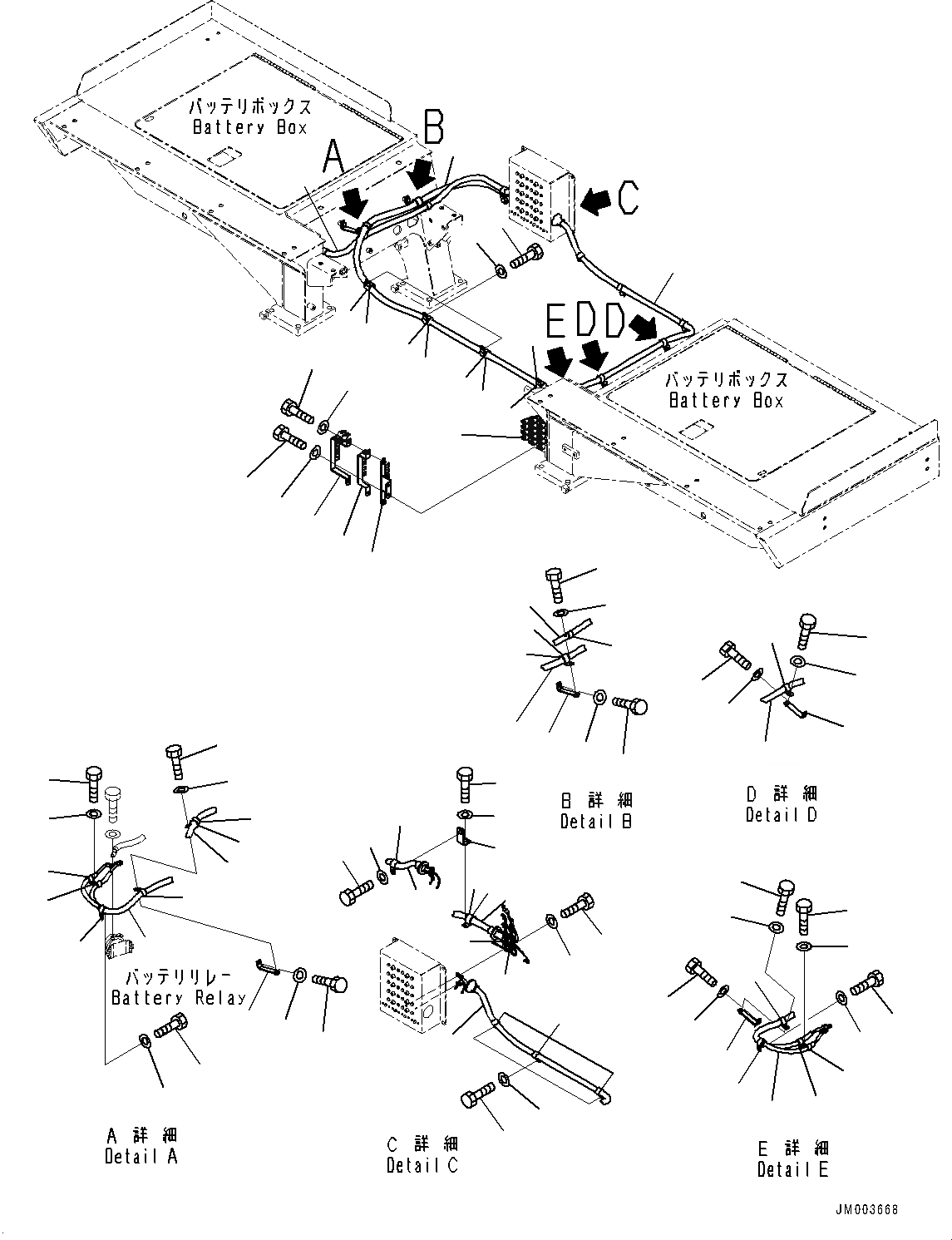 バッテリボックス
Battery Box

A

B

C

E D D

バッテリボックス
Battery Box

B 詳 細
Detail B

D 詳 細
Detail D

バッテリリレー
Battery Relay

A 詳 細
Detail A

C 詳 細
Detail C

E 詳 細
Detail E

JM003668