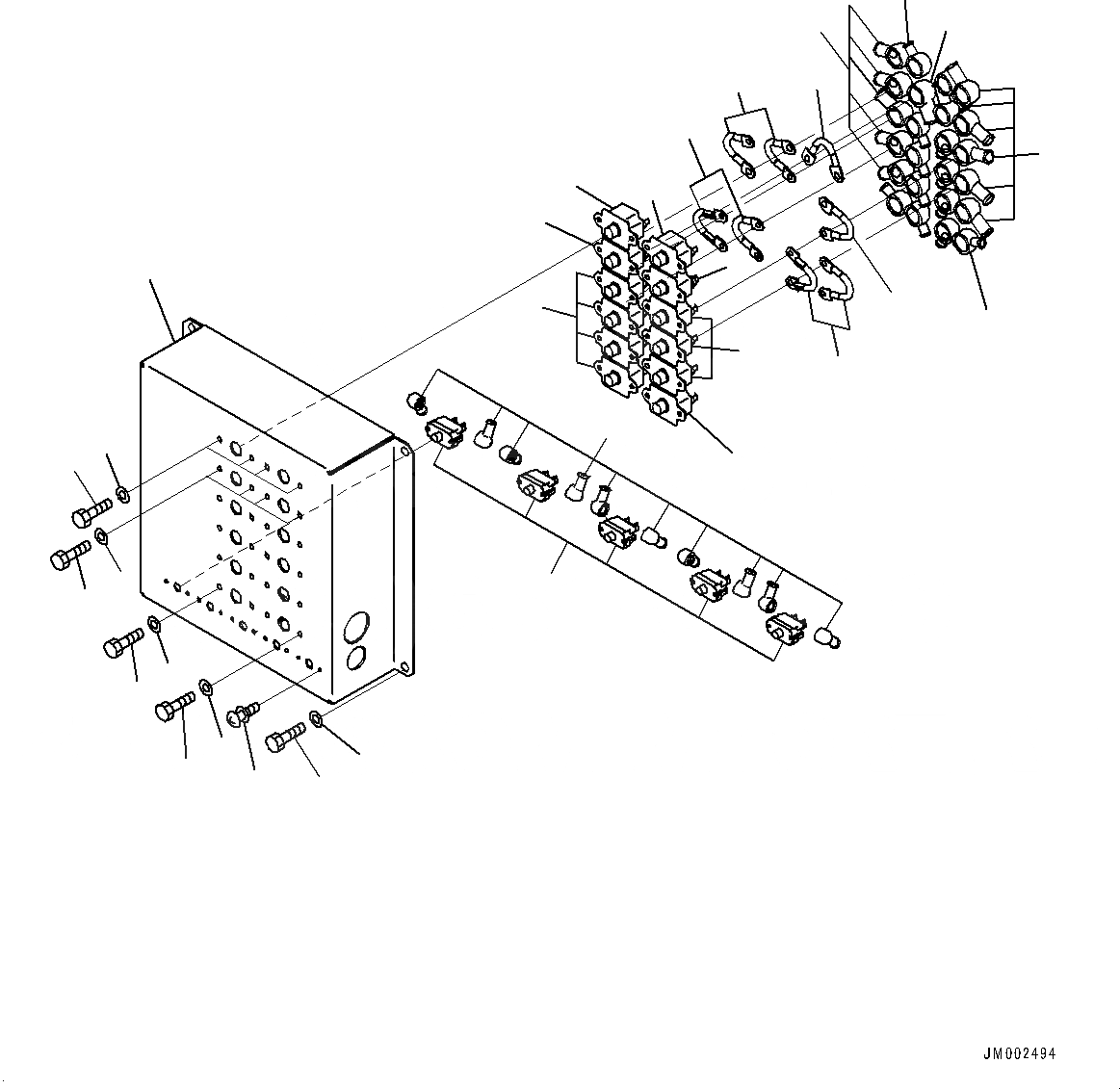 JM002494