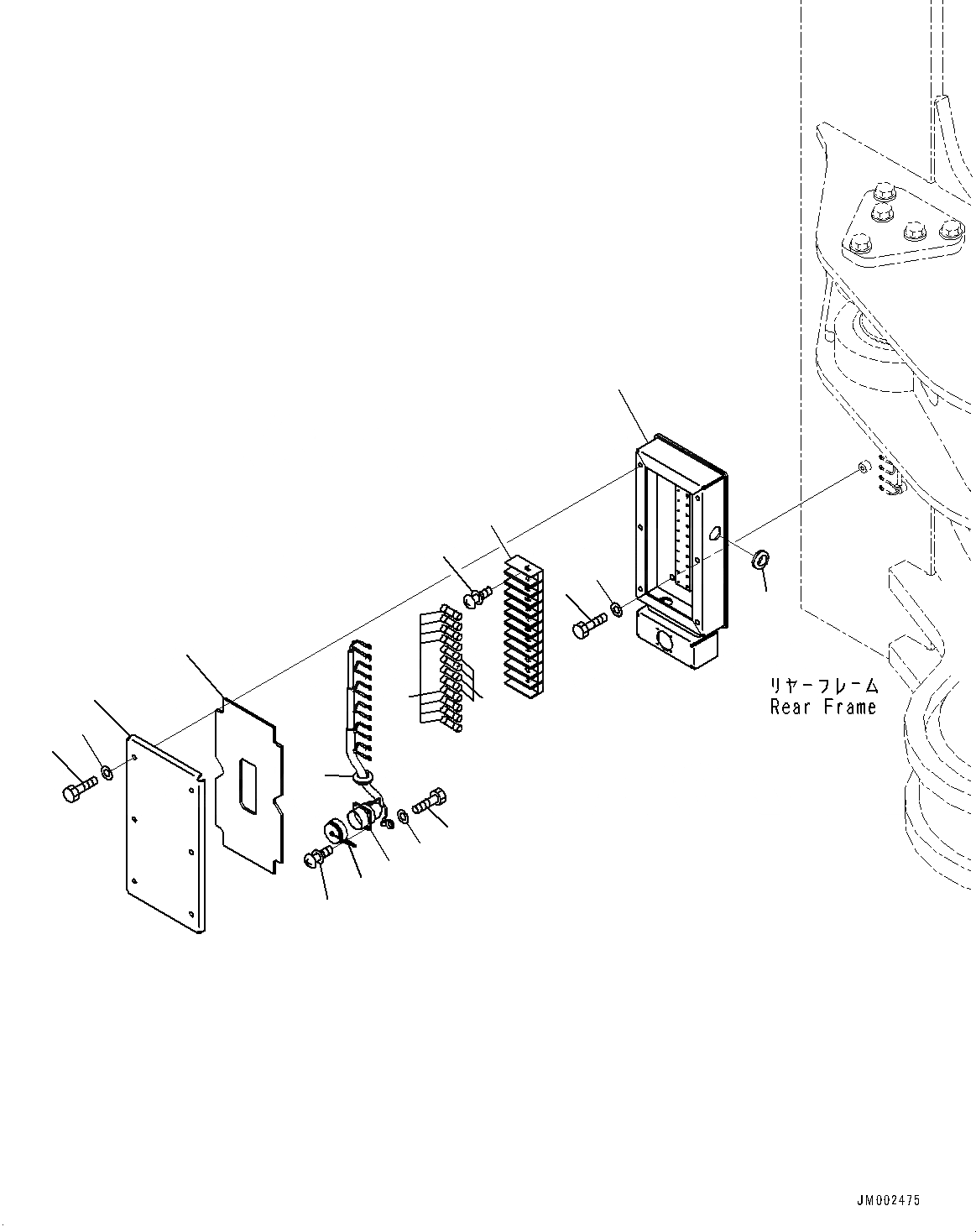 リヤーフレーム
Rear Frame

JM002475