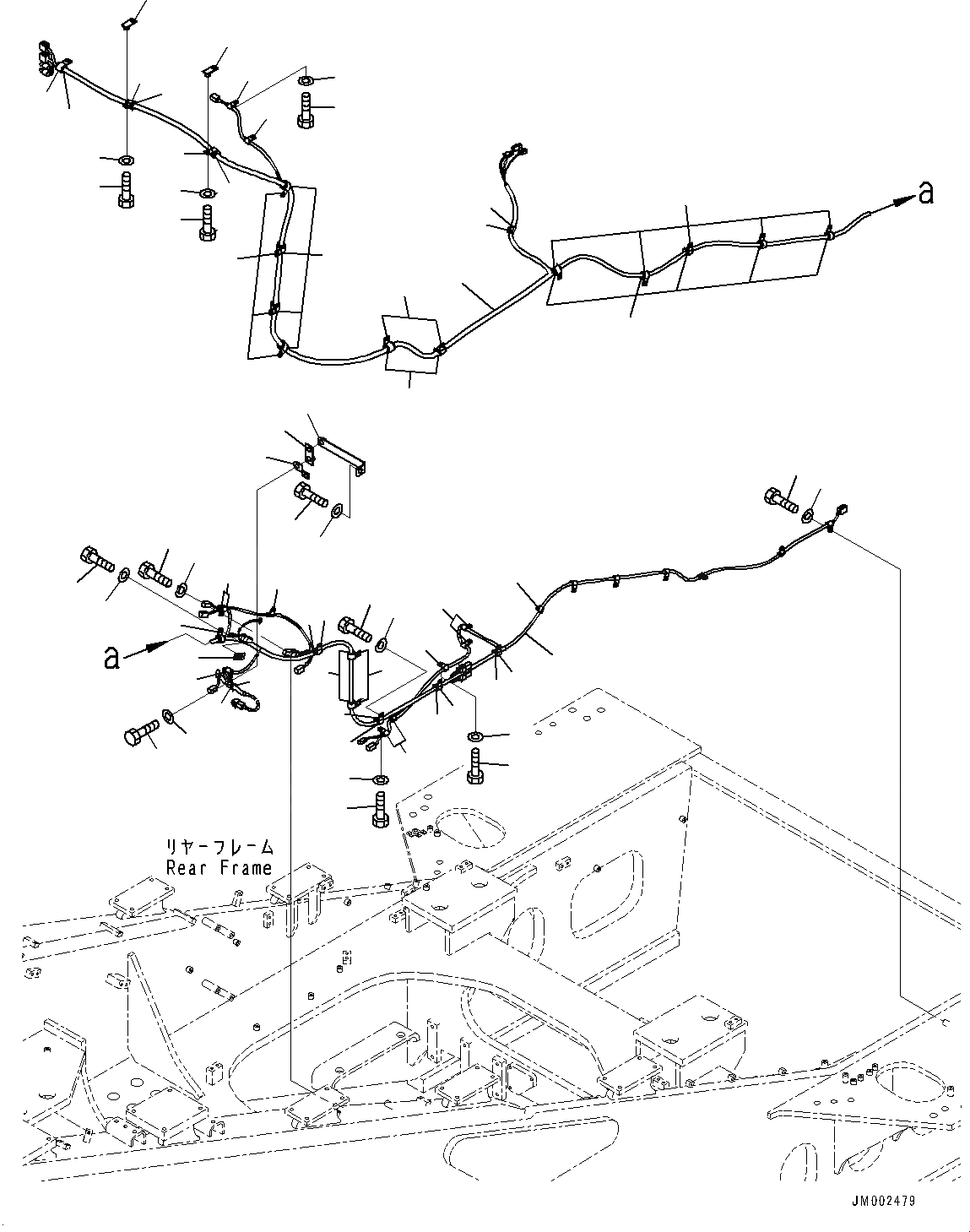 a

a

リヤーフレーム
Rear Frame

JM002479