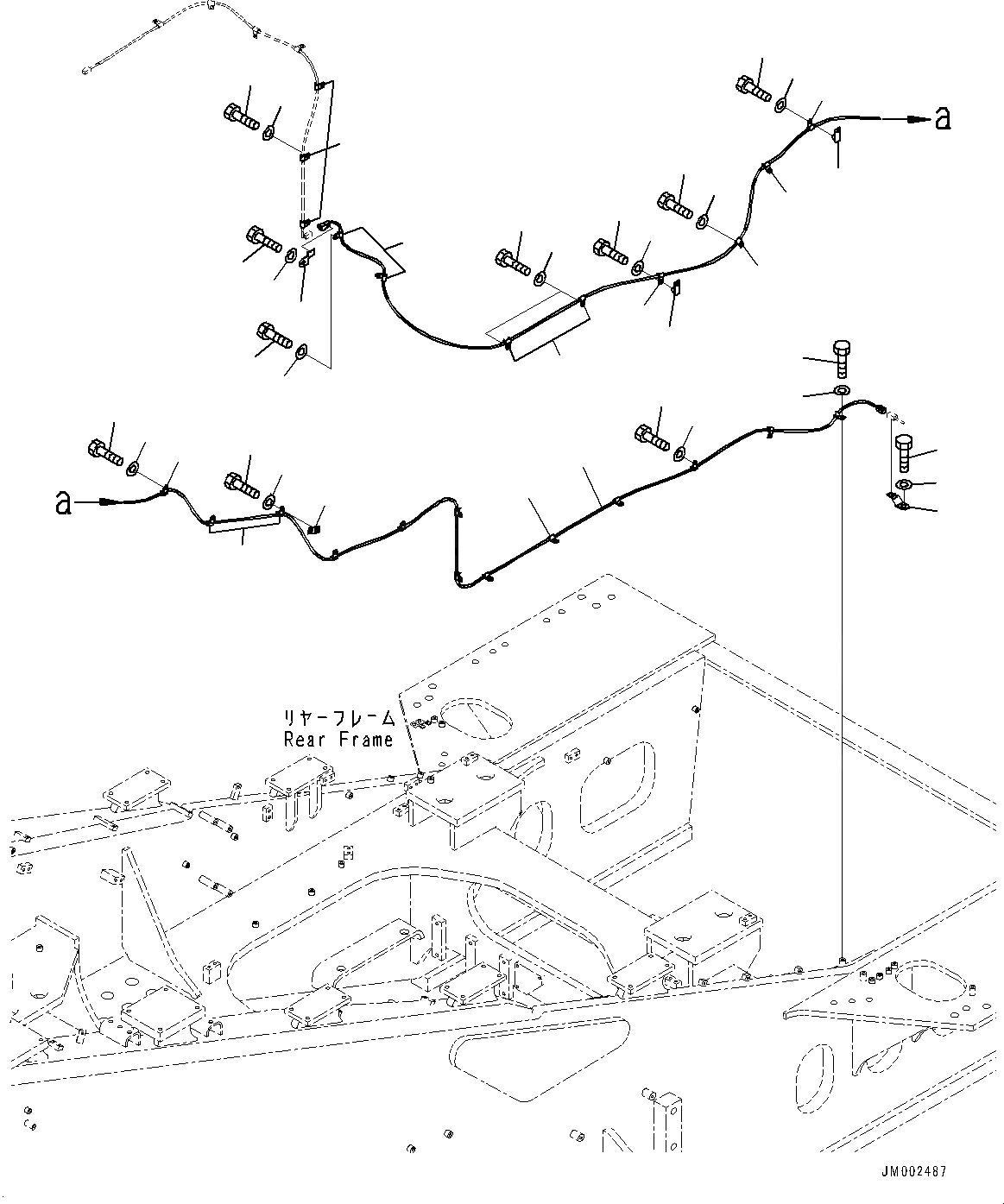 a
a
リヤーフレーム
Rear Frame
JM002487