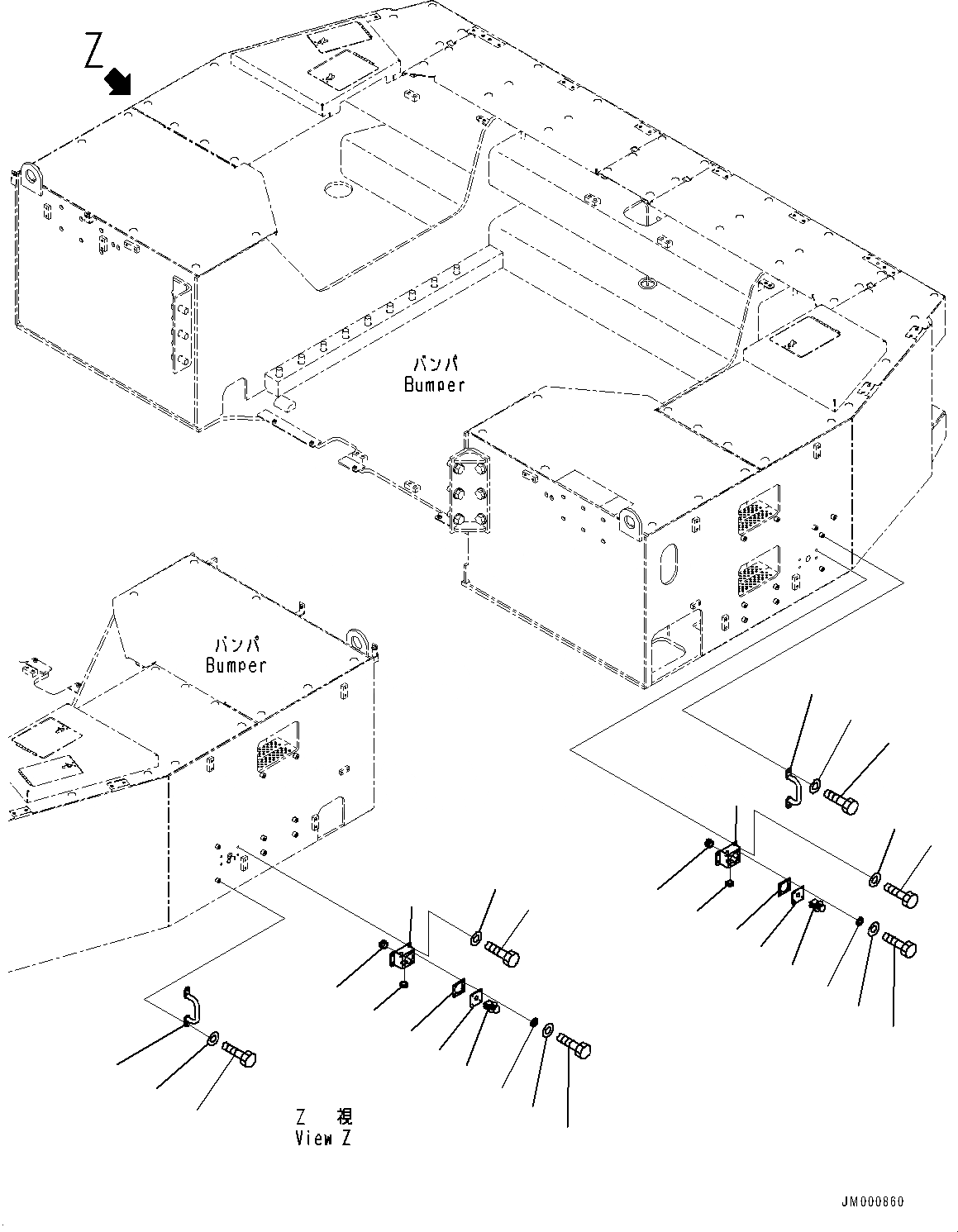 Z

バンパ
Bumper

バンパ
Bumper

Z 視
View Z

JM000860