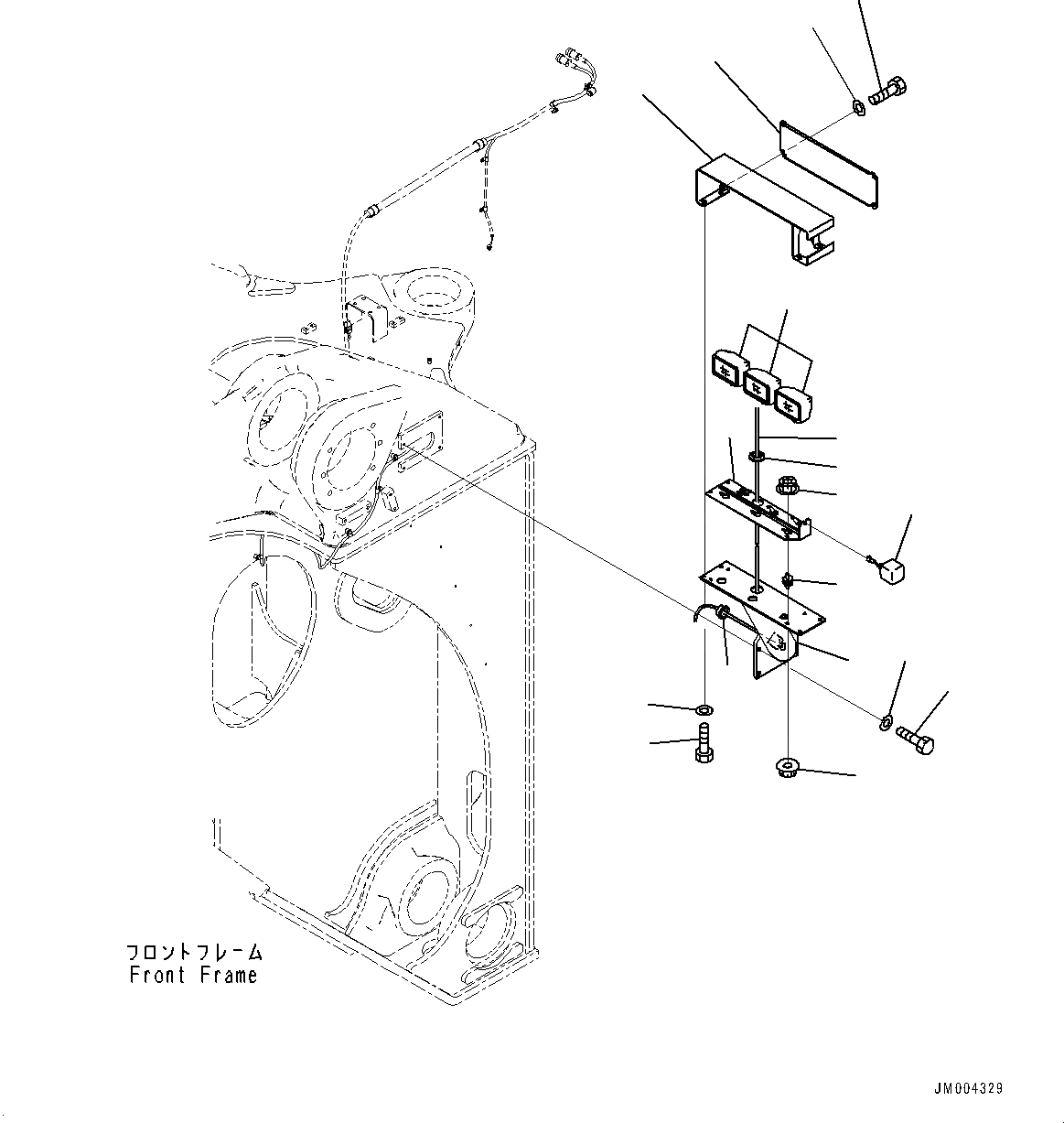 フロントフレーム
Front Frame

JM004329