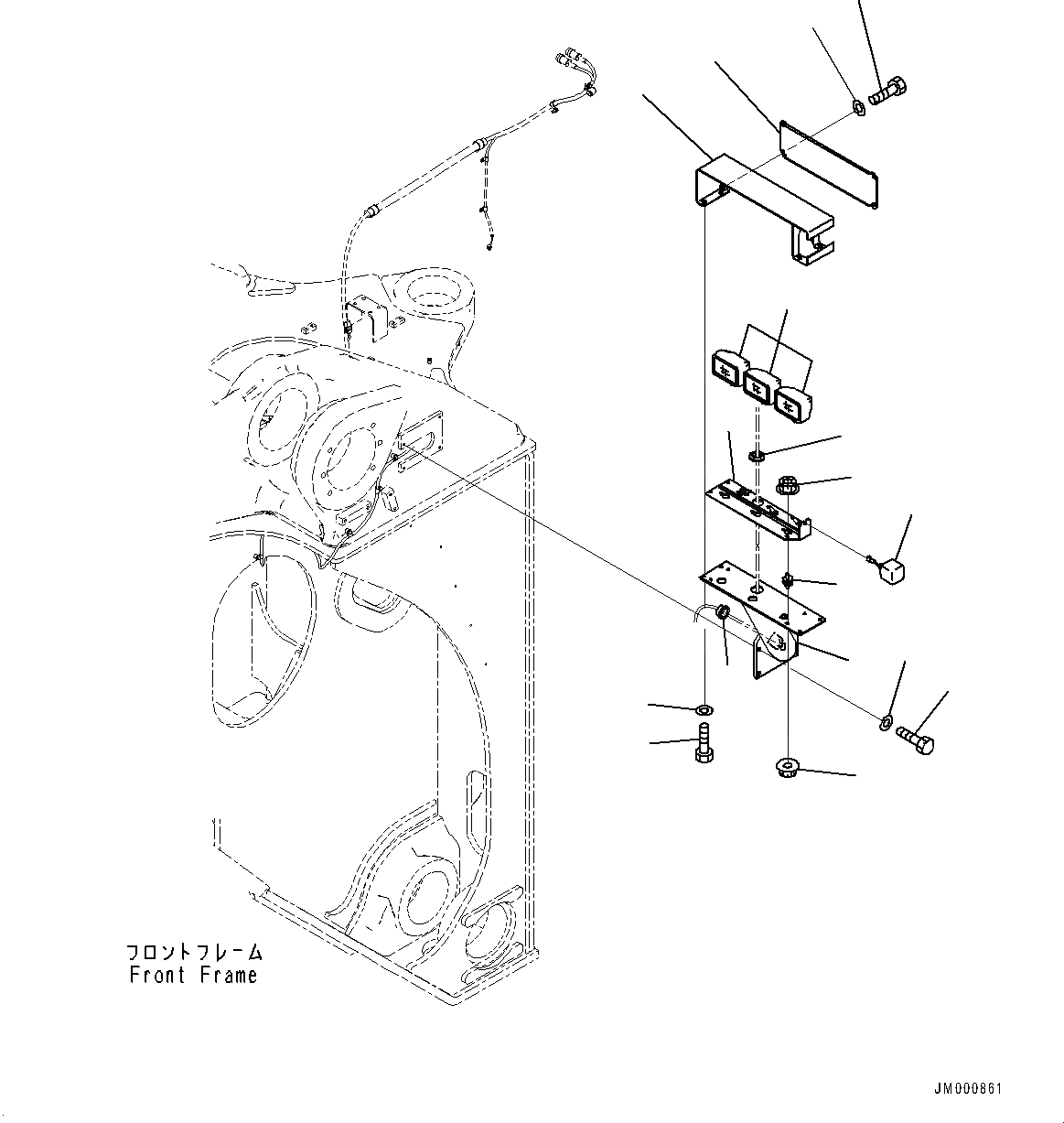 フロントフレーム
Front Frame

JM000861