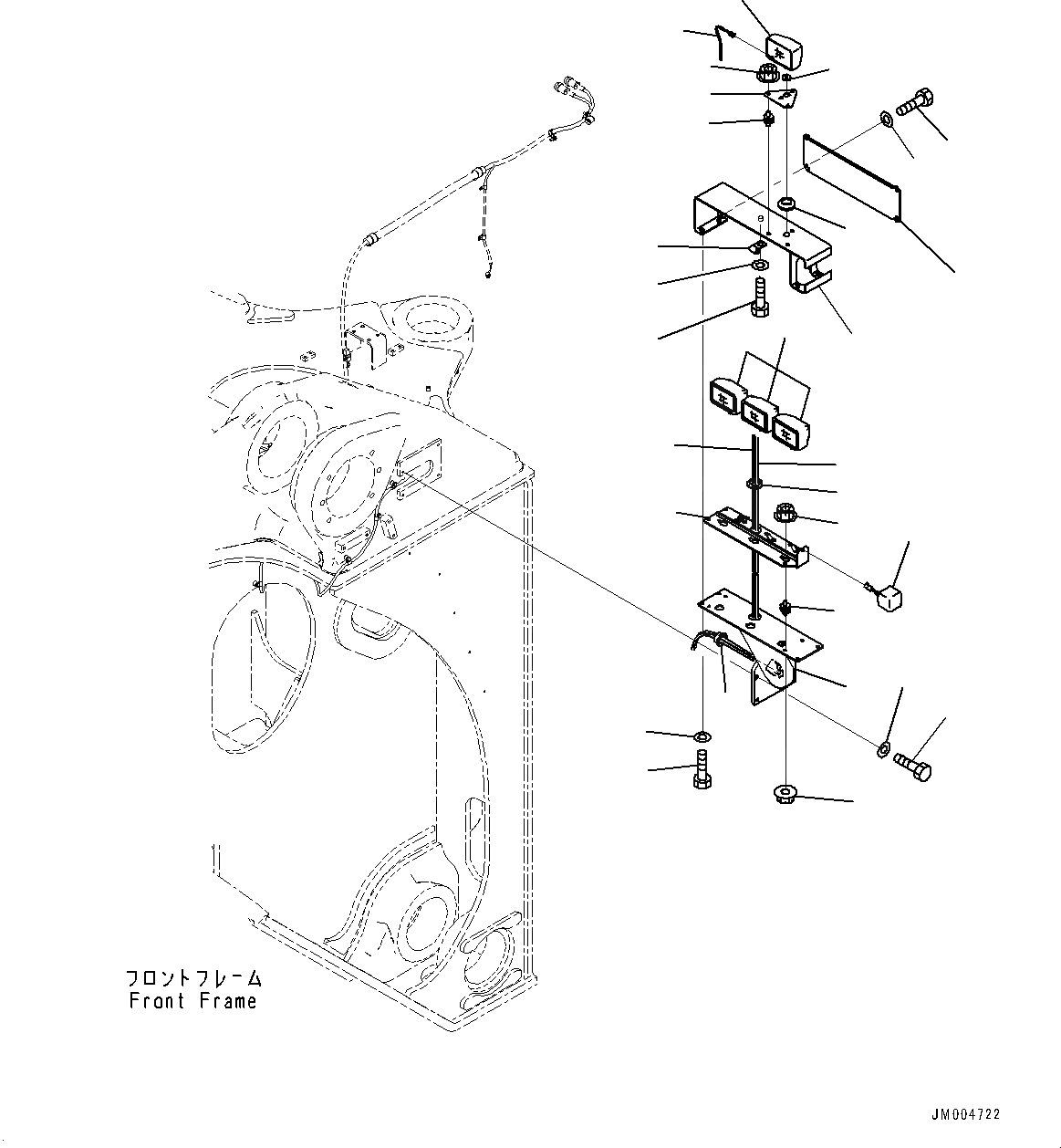 フロントフレーム
Front Frame

JM004722